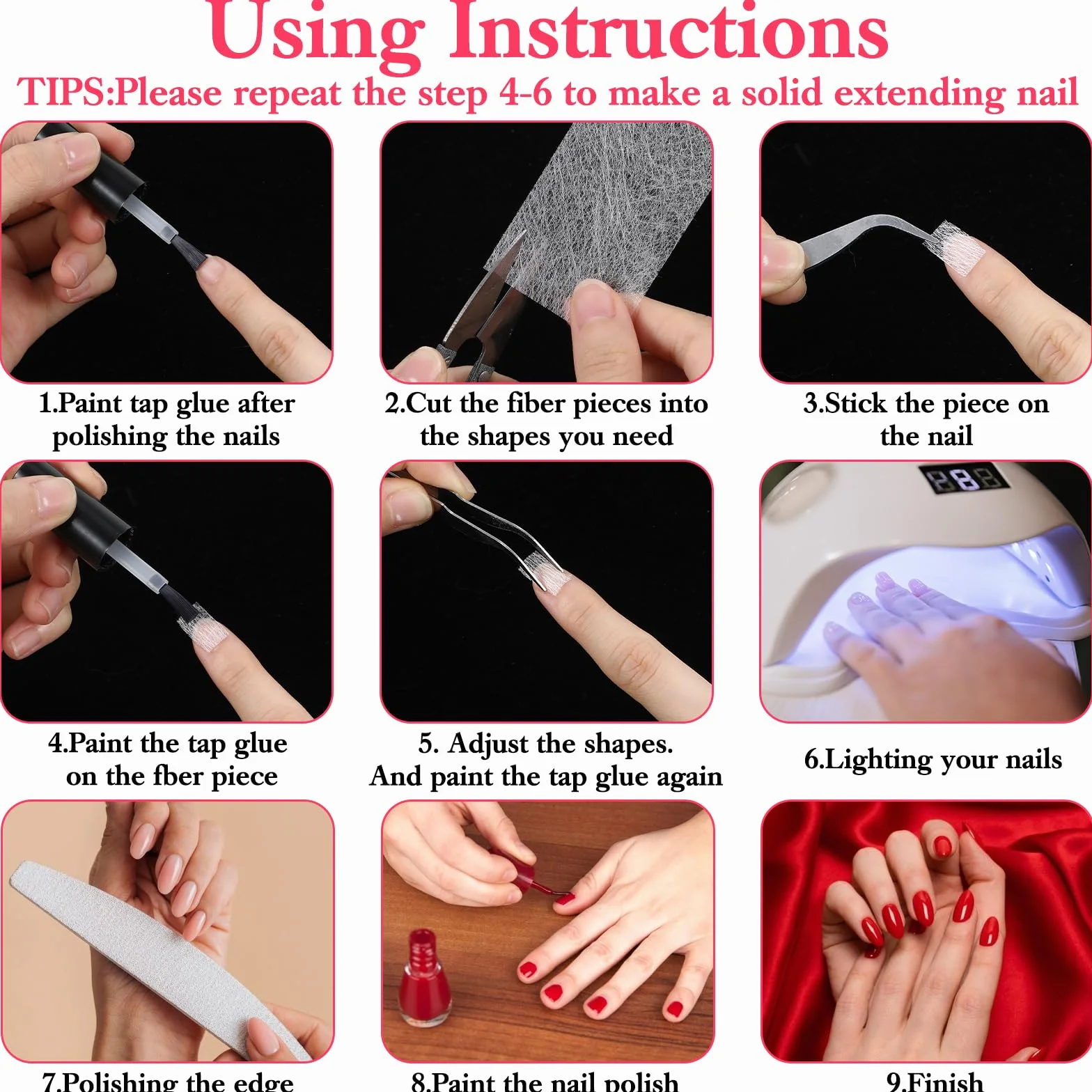 Using Instructions

TIPS:Please repeat the step 4-6 to make a solid extending nail

1.Paint tap glue after polishing the nails

2.Cut the fiber pieces into the shapes you need

3.Stick the piece on the nail

4.Paint the tap glue on the fber piece

5. Adjust the shapes. And paint the tap glue again

6.Lighting your nails

7.Polishing the edge

8.Paint the nail polish

9.Finish