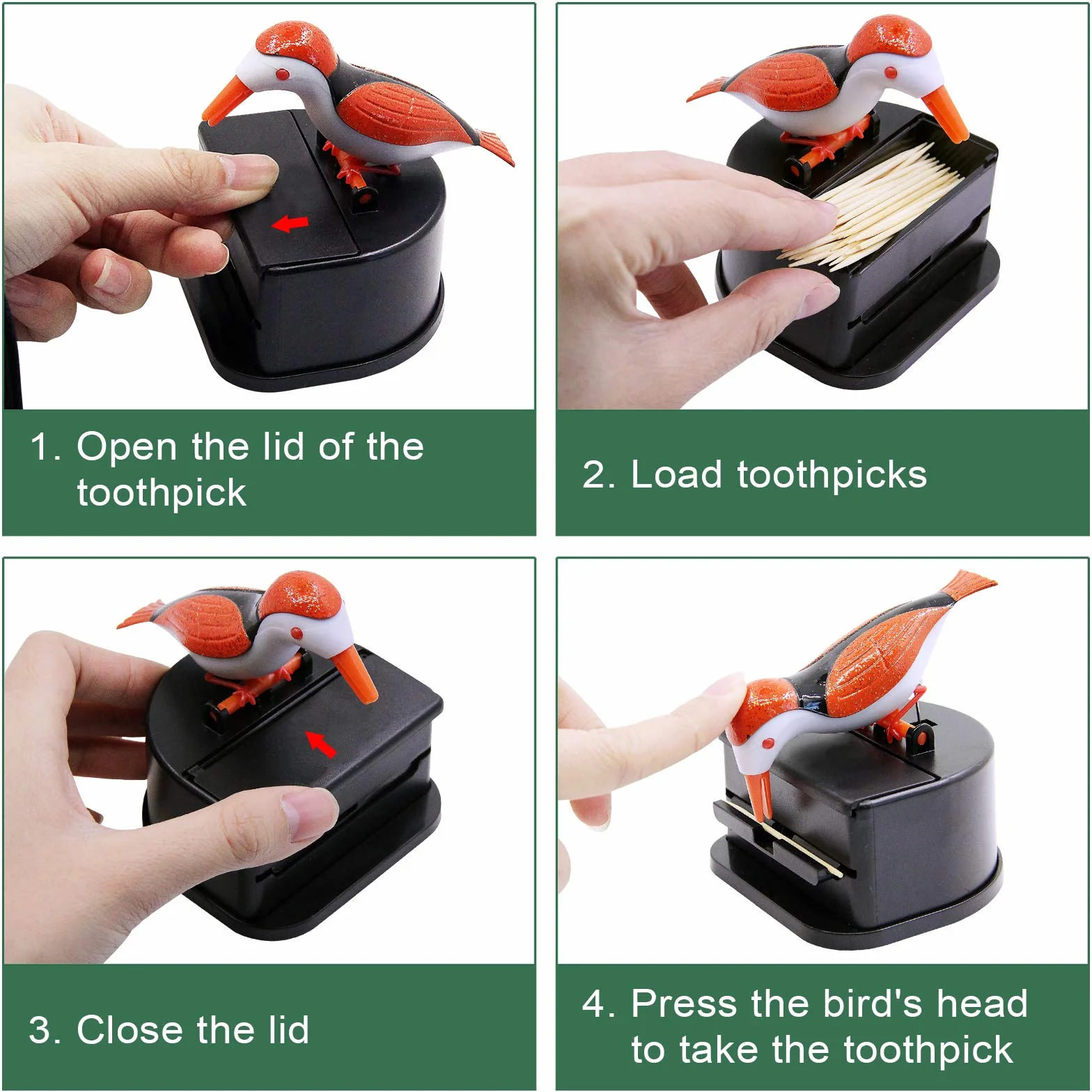 1. Open the lid of the toothpick

2. Load toothpicks

3. Close the lid

4. Press the bird's head to take the toothpick