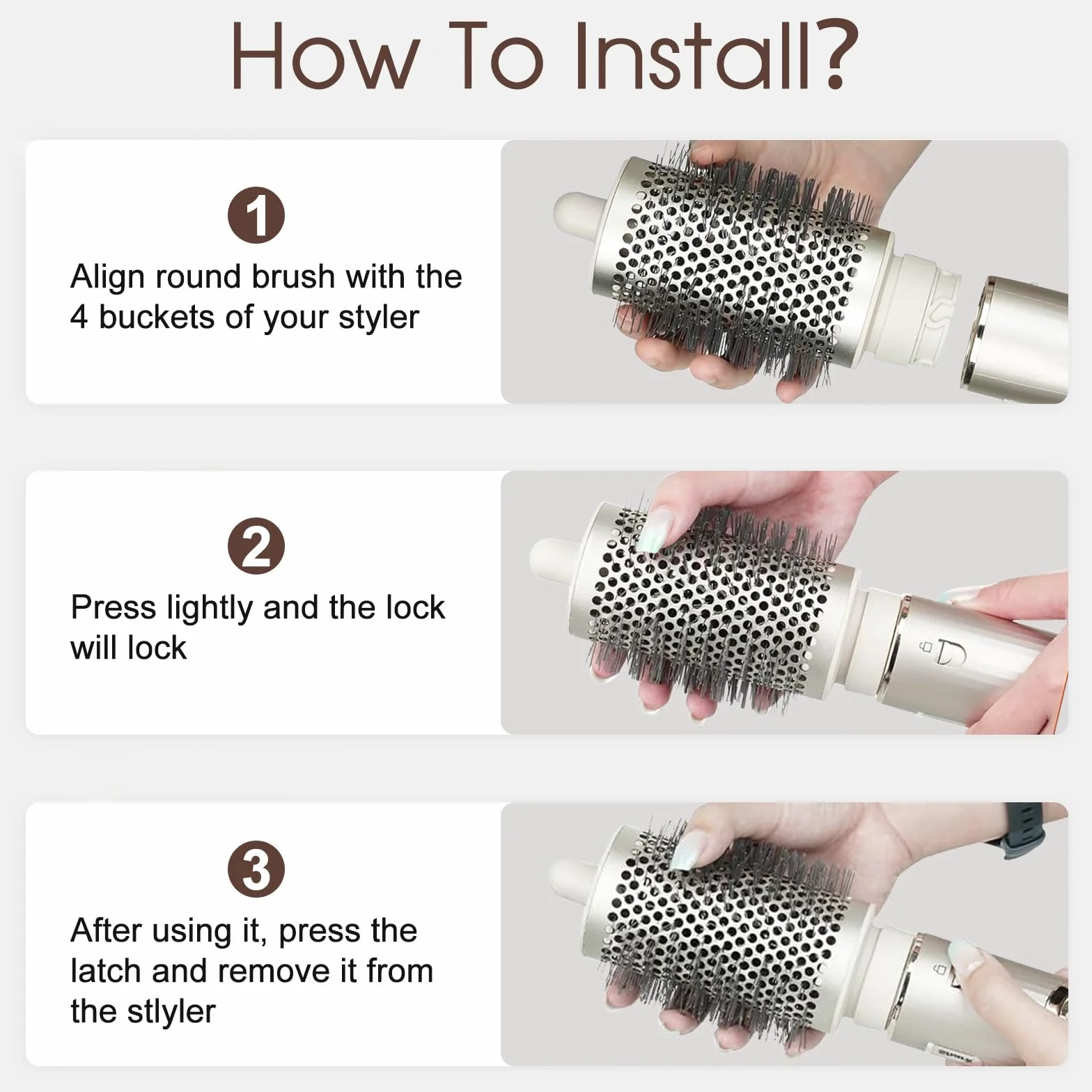 How To Install?

1

Align round brush with the 4 buckets of your styler

2

Press lightly and the lock will lock

3

After using it, press the latch and remove it from the stlyler