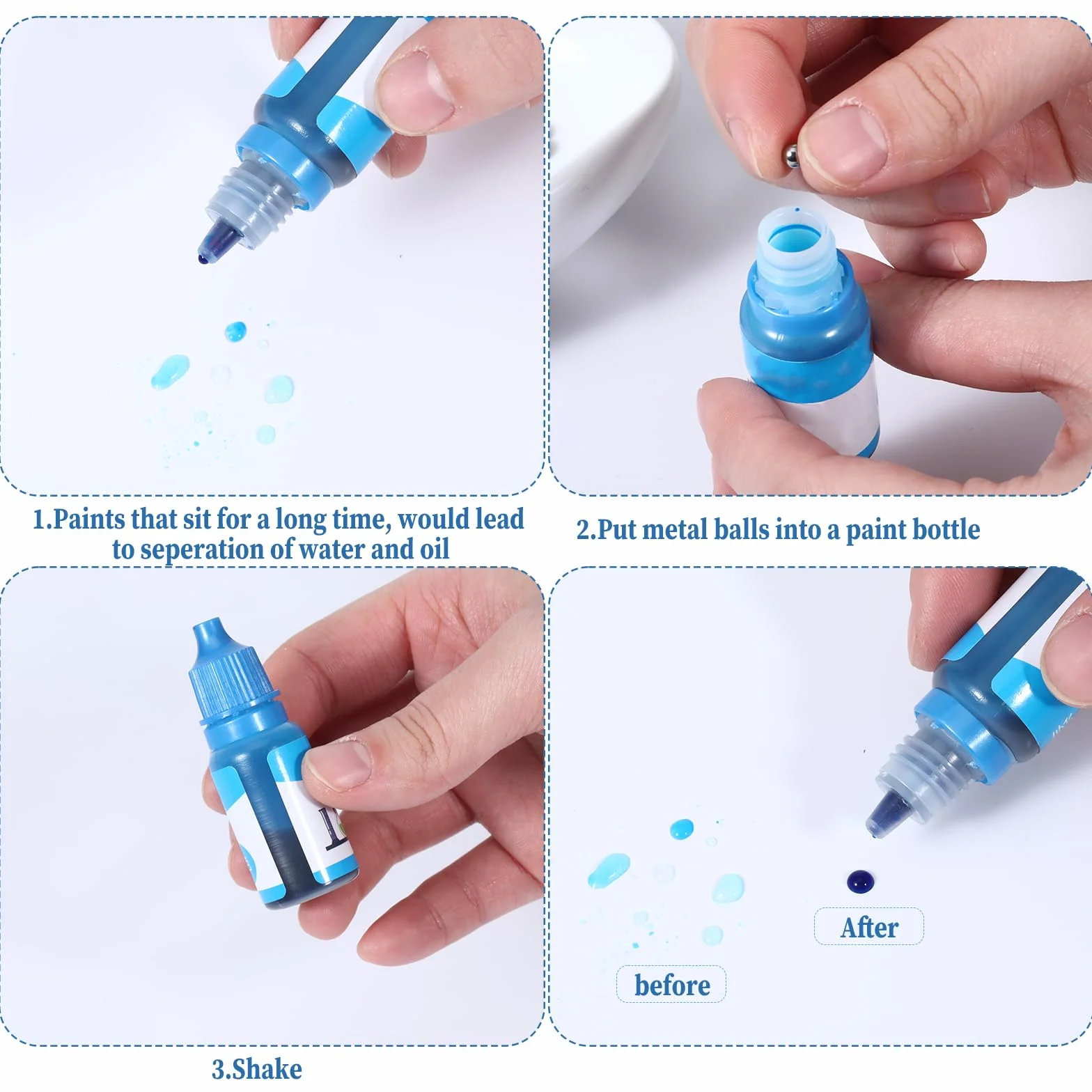 1.Paints that sit for a long time, would lead to seperation of water and oil

2.Put metal balls into a paint bottle

After

before

3.Shake