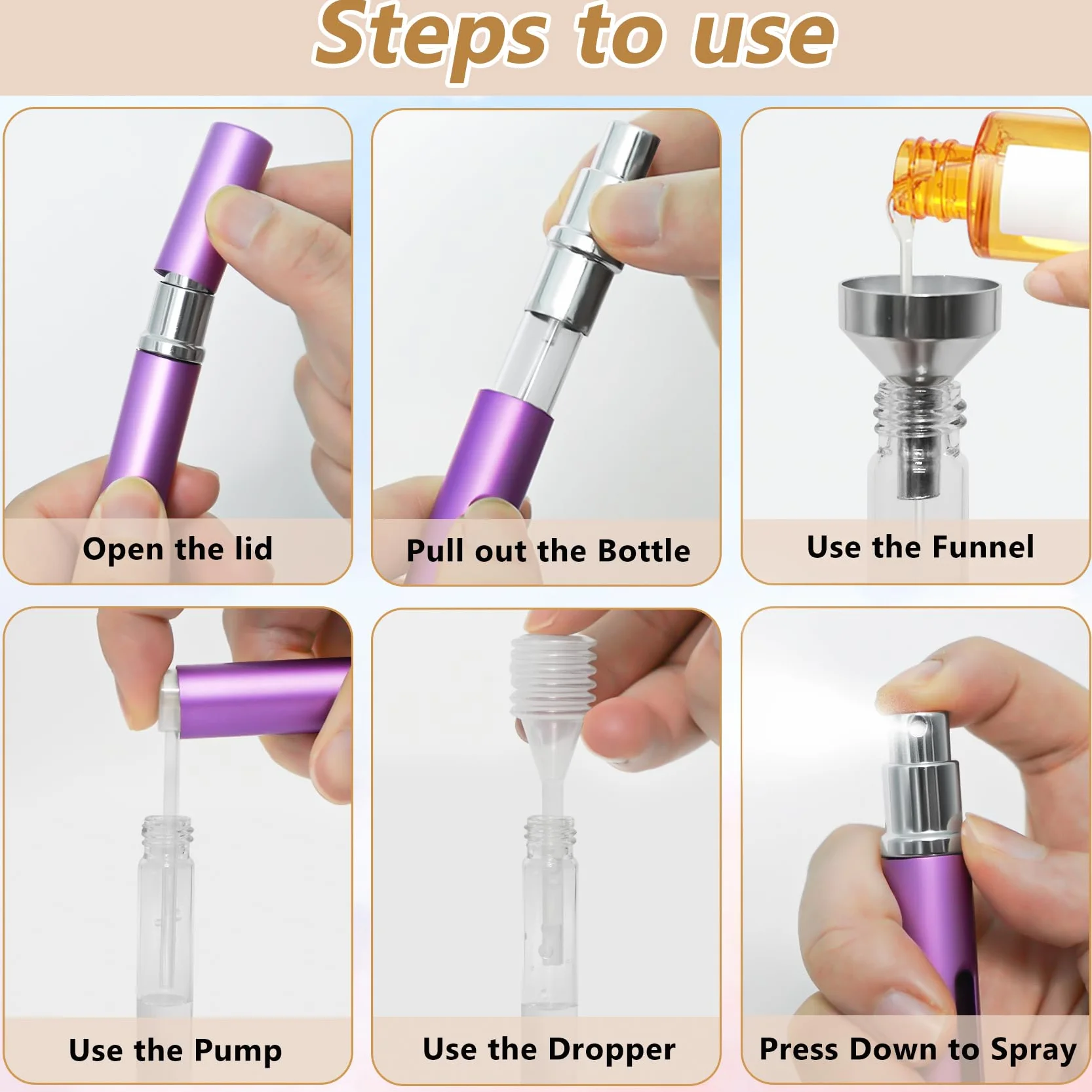 Steps to use

Open the lid

Pull out the Bottle

Use the Funnel

Use the Pump

Use the Dropper

Press Down to Spray