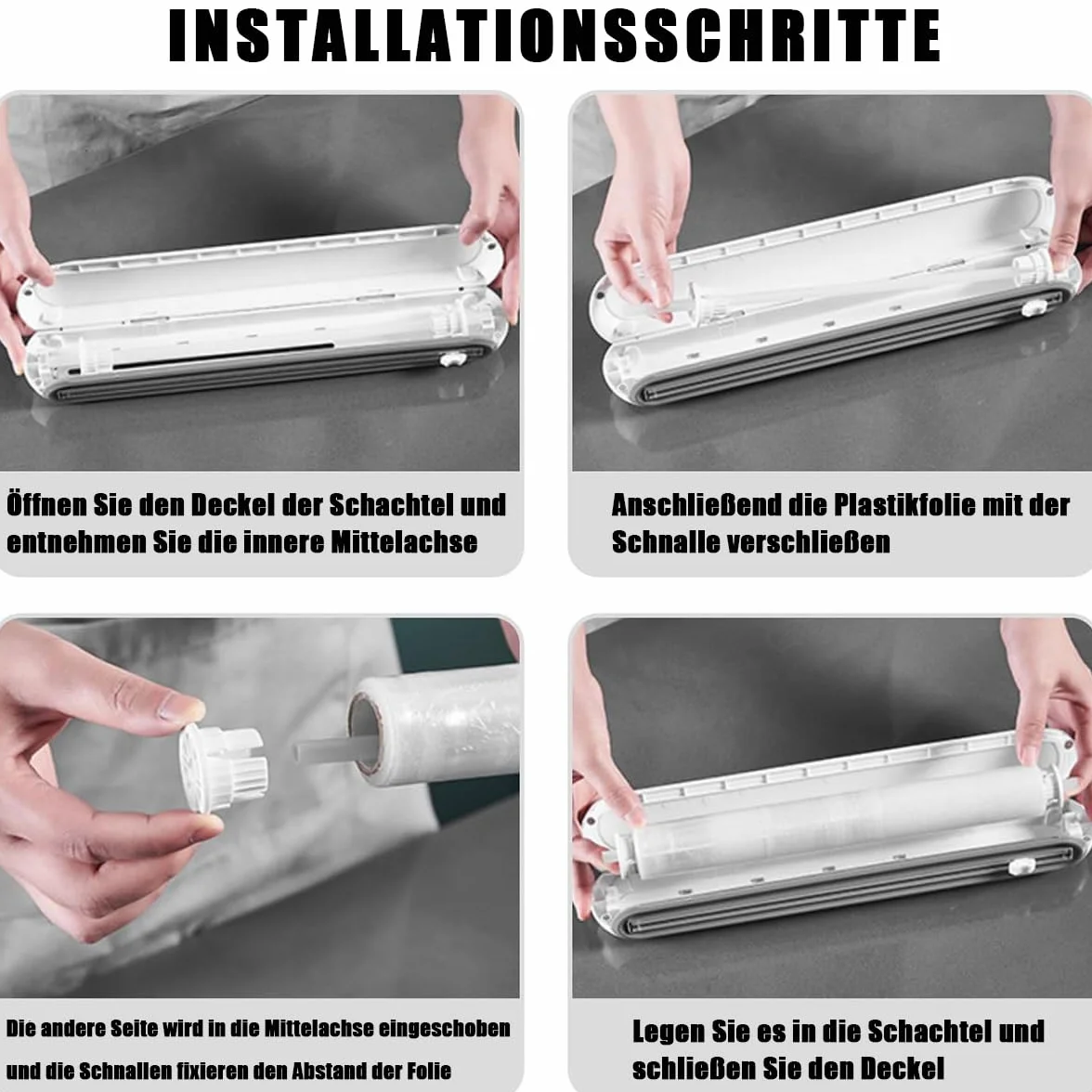 INSTALLATIONSSCHRITTE

Öffnen Sie den Deckel der Schachtel und entnehmen Sie die innere Mittelachse

Anschließend die Plastikfolie mit der Schnalle verschließen

Die andere Seite wird in die Mittelachse eingeschoben und die Schnallen fixieren den Abstand der Folie

Legen Sie es in die Schachtel und schließen Sie den Deckel