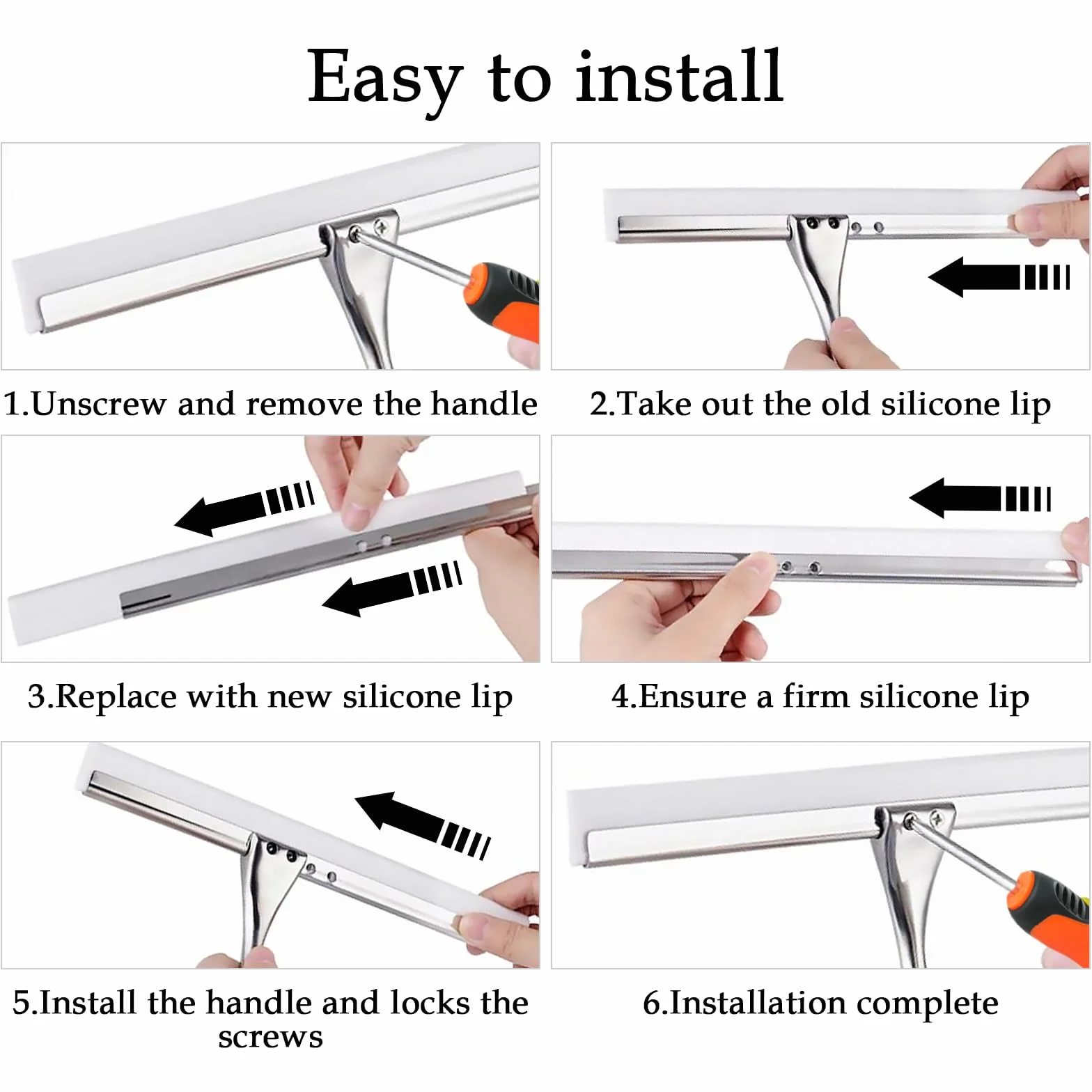 Easy to install

1.Unscrew and remove the handle

2.Take out the old silicone lip

3.Replace with new silicone lip

4.Ensure a firm silicone lip

5.Install the handle and locks the screws

6.Installation complete