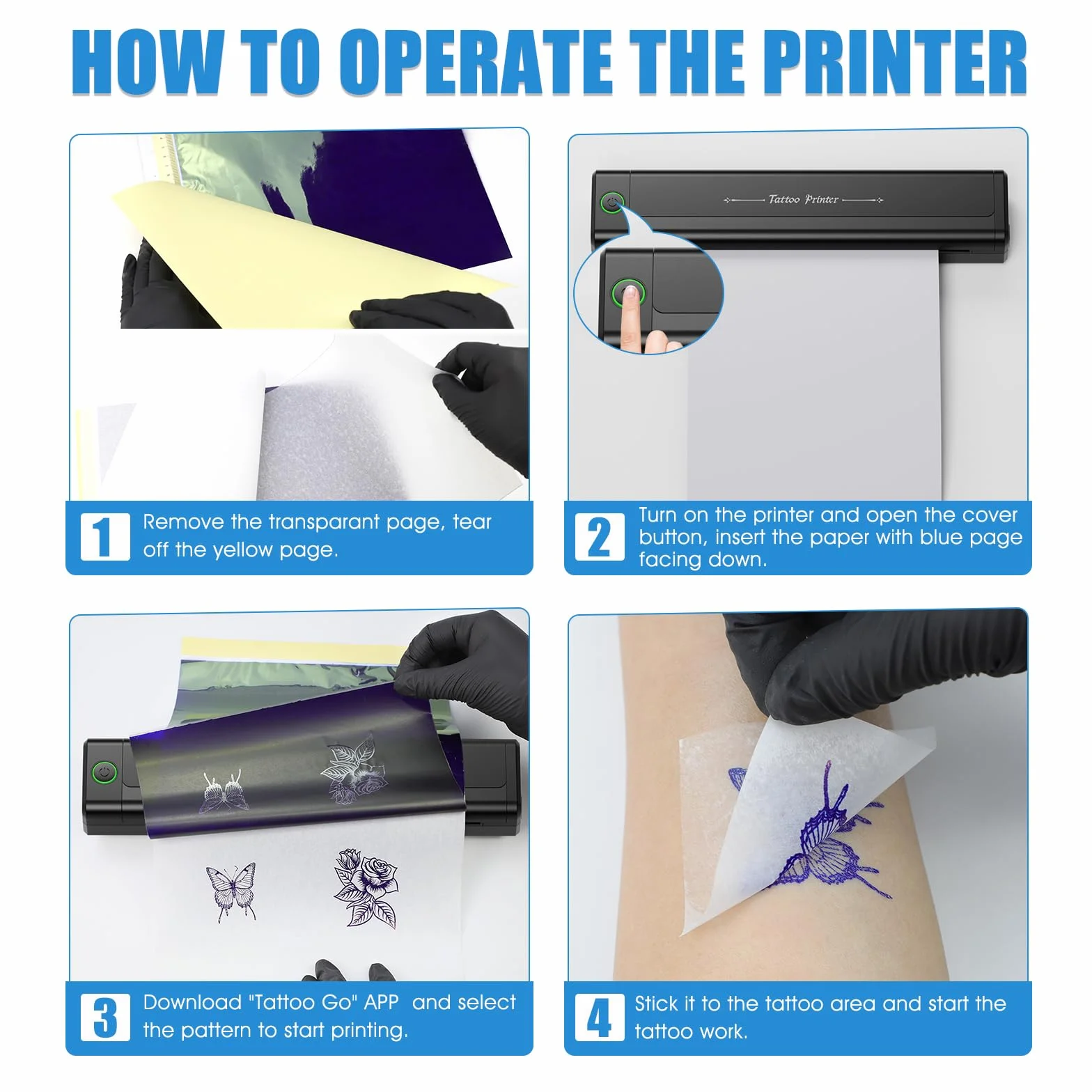 HOW TO OPERATE THE PRINTER

1 Remove the transparant page, tear off the yellow page.

Tattoo Printer

2 Turn on the printer and open the cover button, insert the paper with blue page facing down.

3 Download "Tattoo Go" APP and select the pattern to start printing.

4 Stick it to the tattoo area and start the tattoo work.