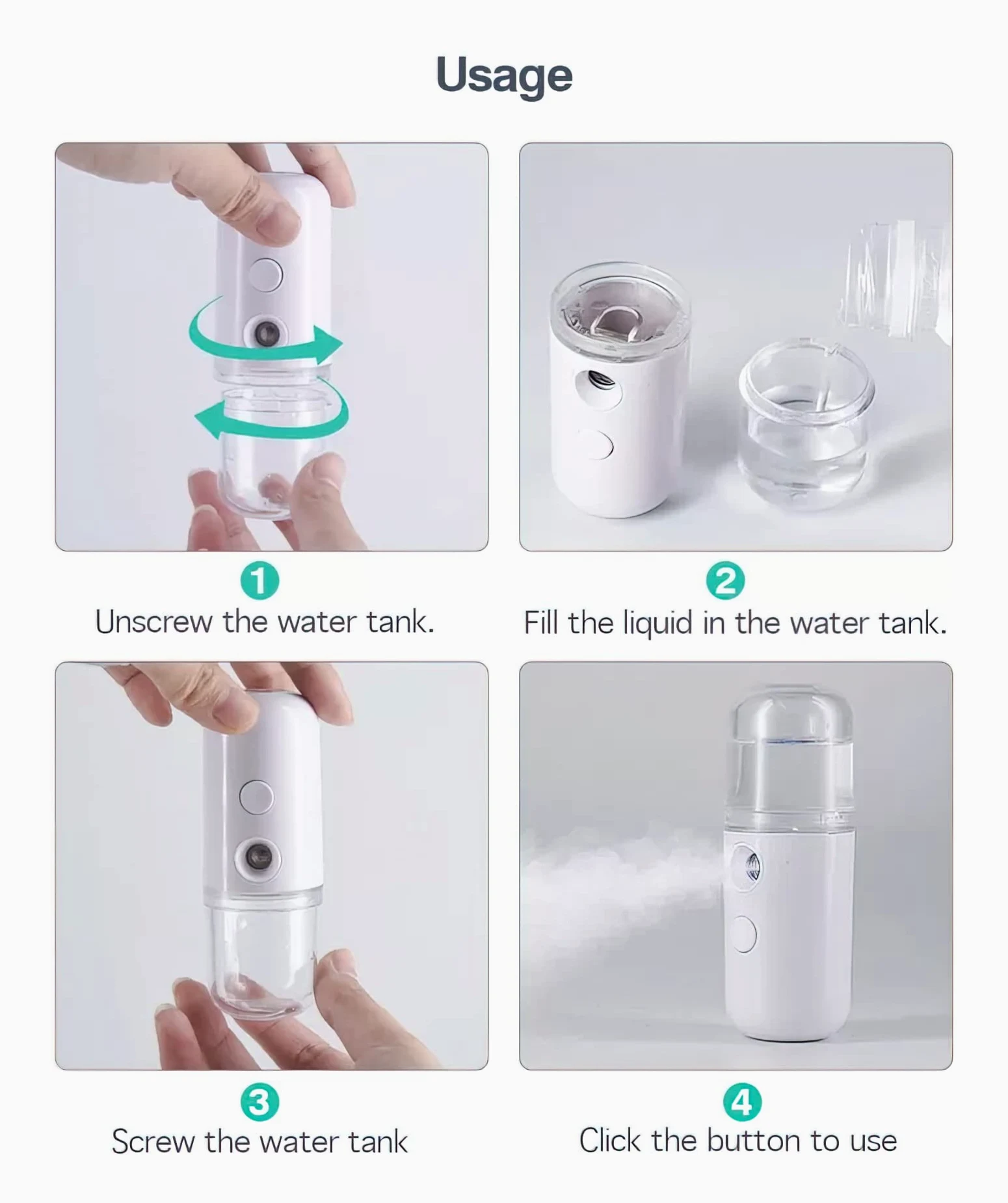 Usage

1
Unscrew the water tank.

2
Fill the liquid in the water tank.

3
Screw the water tank

4
Click the button to use