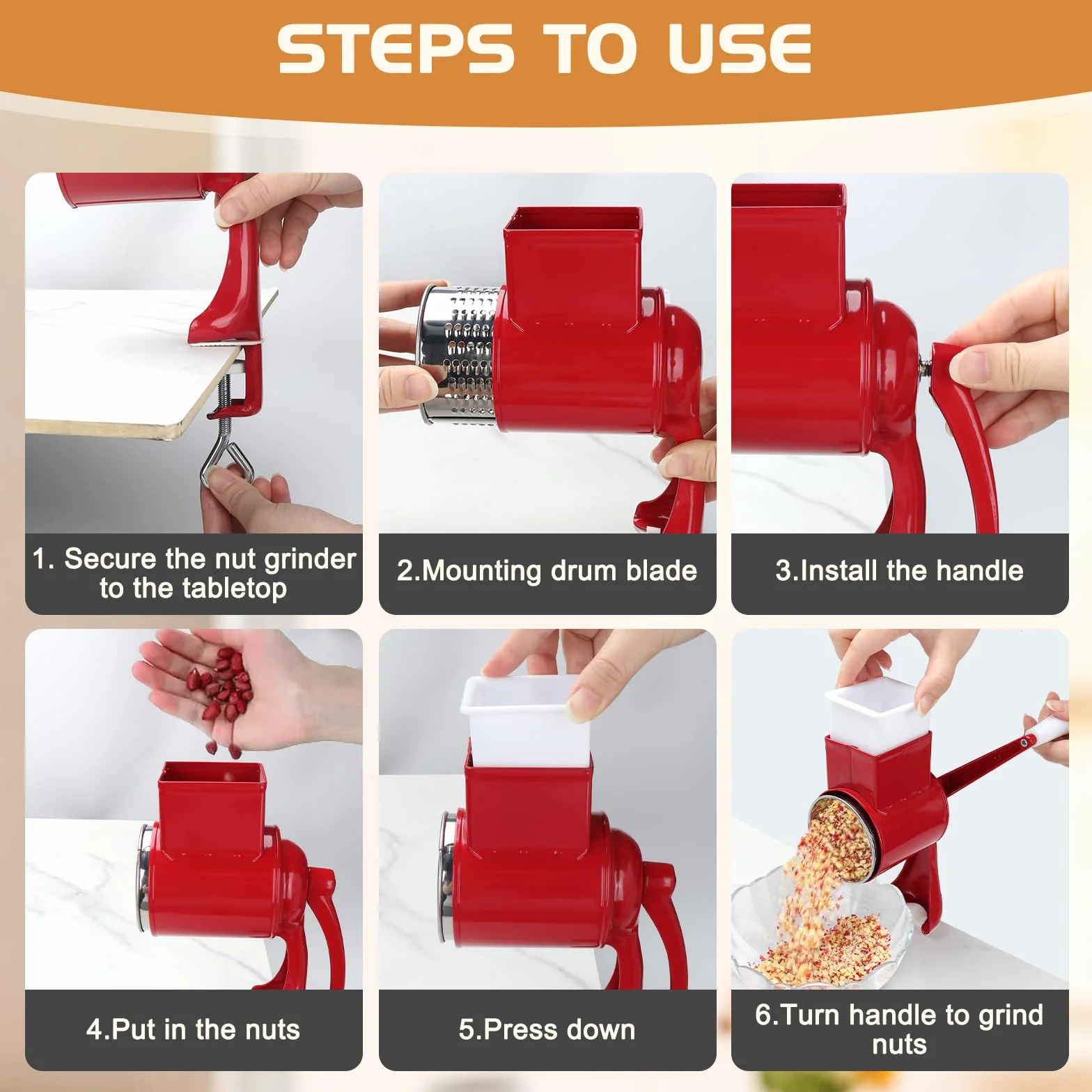 STEPS TO USE

1. Secure the nut grinder to the tabletop

2.Mounting drum blade

3.Install the handle

4.Put in the nuts

5.Press down

6.Turn handle to grind nuts