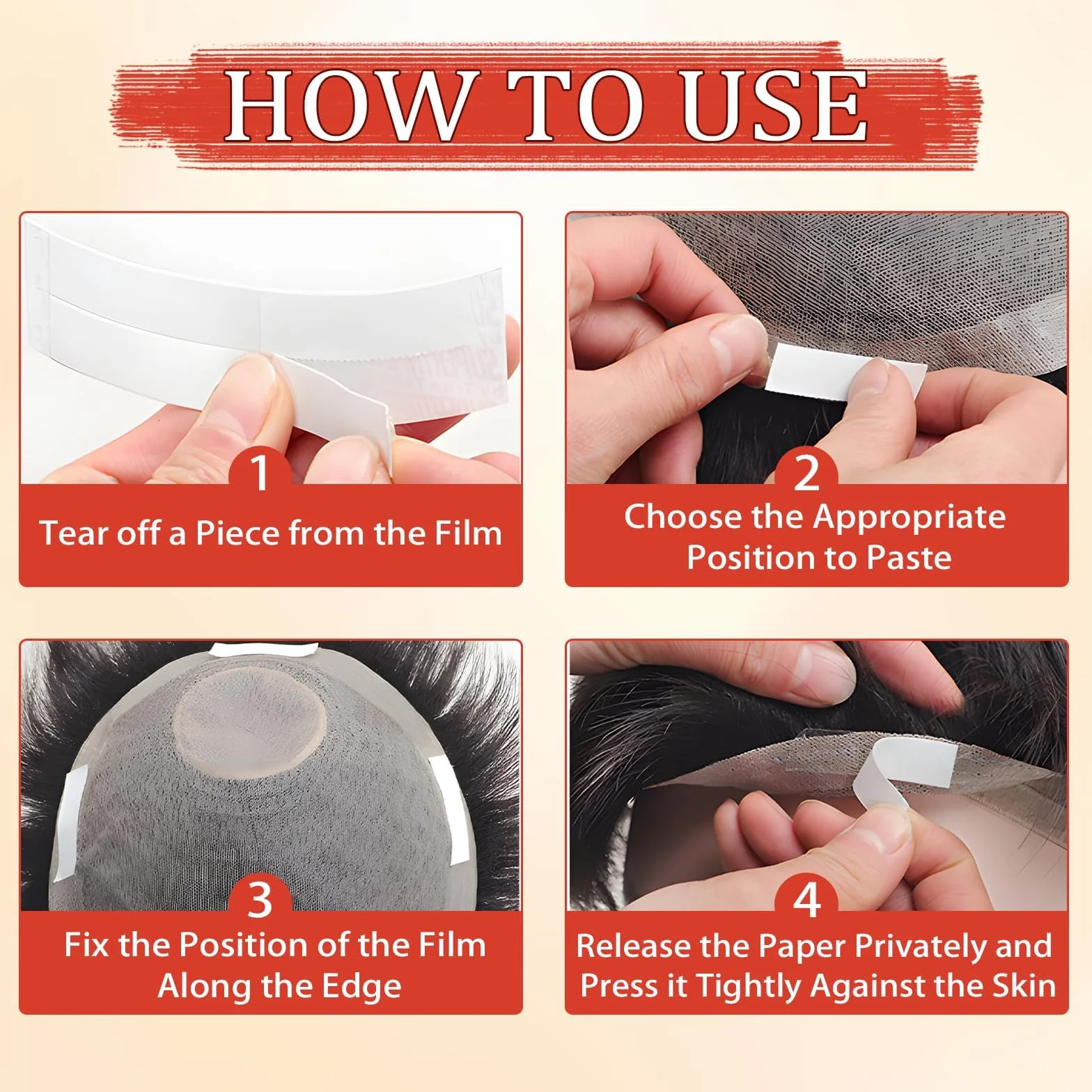 HOW TO USE

1
Tear off a Piece from the Film

2
Choose the Appropriate Position to Paste

3
Fix the Position of the Film Along the Edge

4
Release the Paper Privately and Press it Tightly Against the Skin