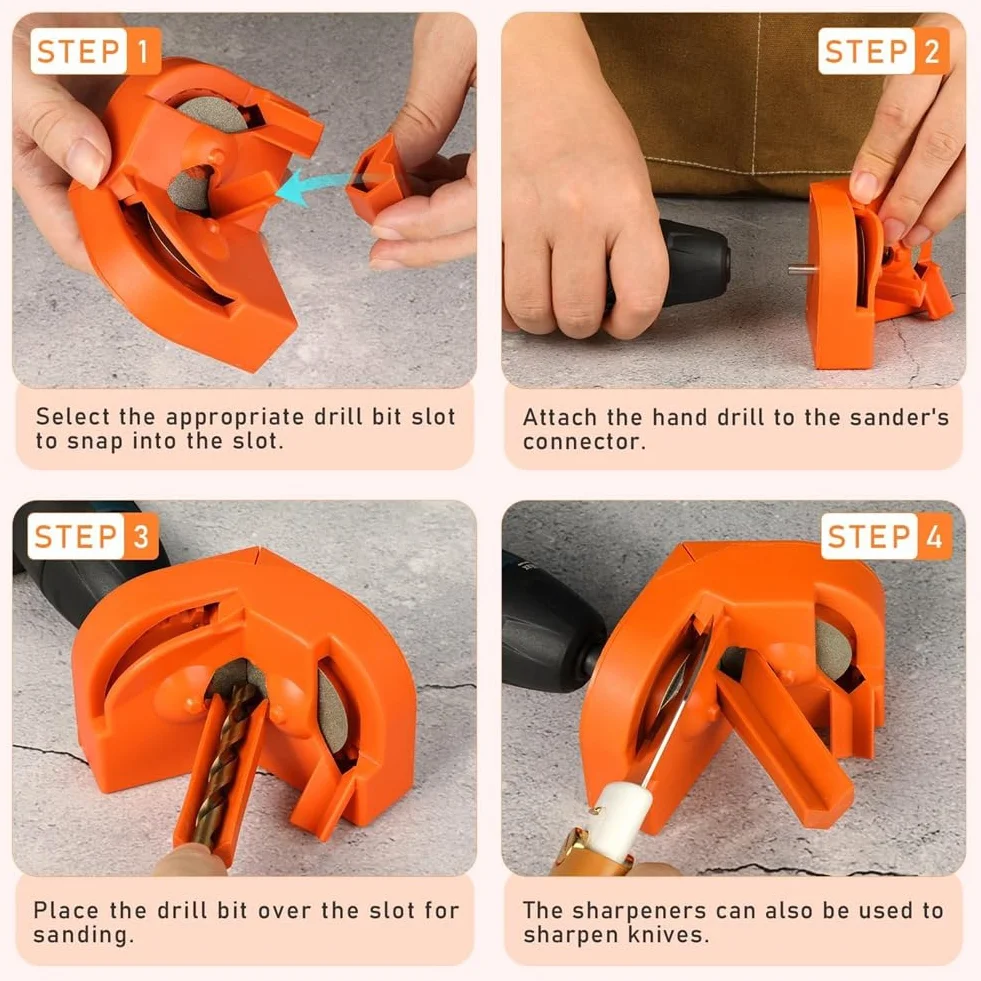 STEP 1

Select the appropriate drill bit slot to snap into the slot.

STEP 2

Attach the hand drill to the sander's connector.

STEP 3

Place the drill bit over the slot for sanding.

STEP 4

The sharpeners can also be used to sharpen knives.