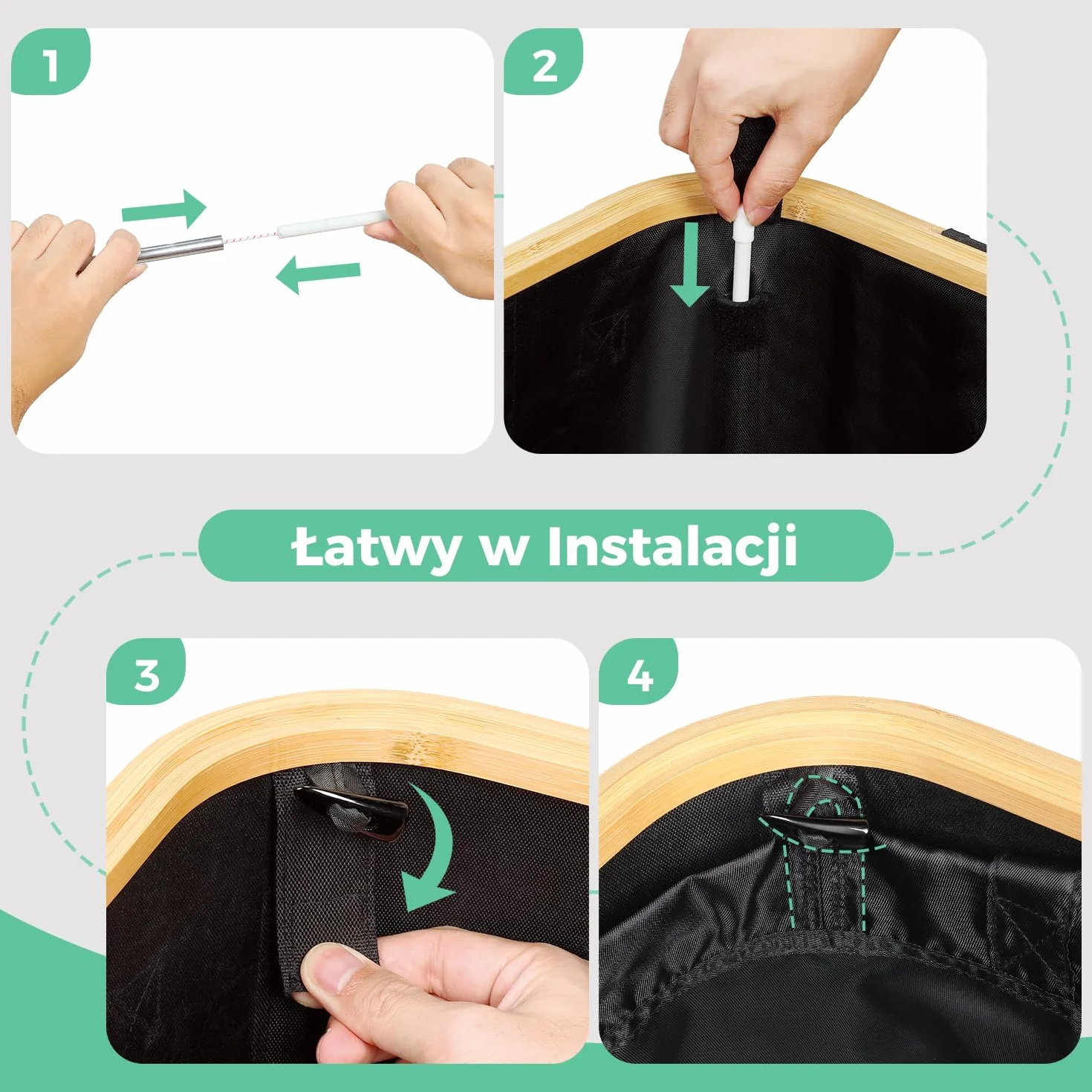 1

2

Łatwy w Instalacji

3

4