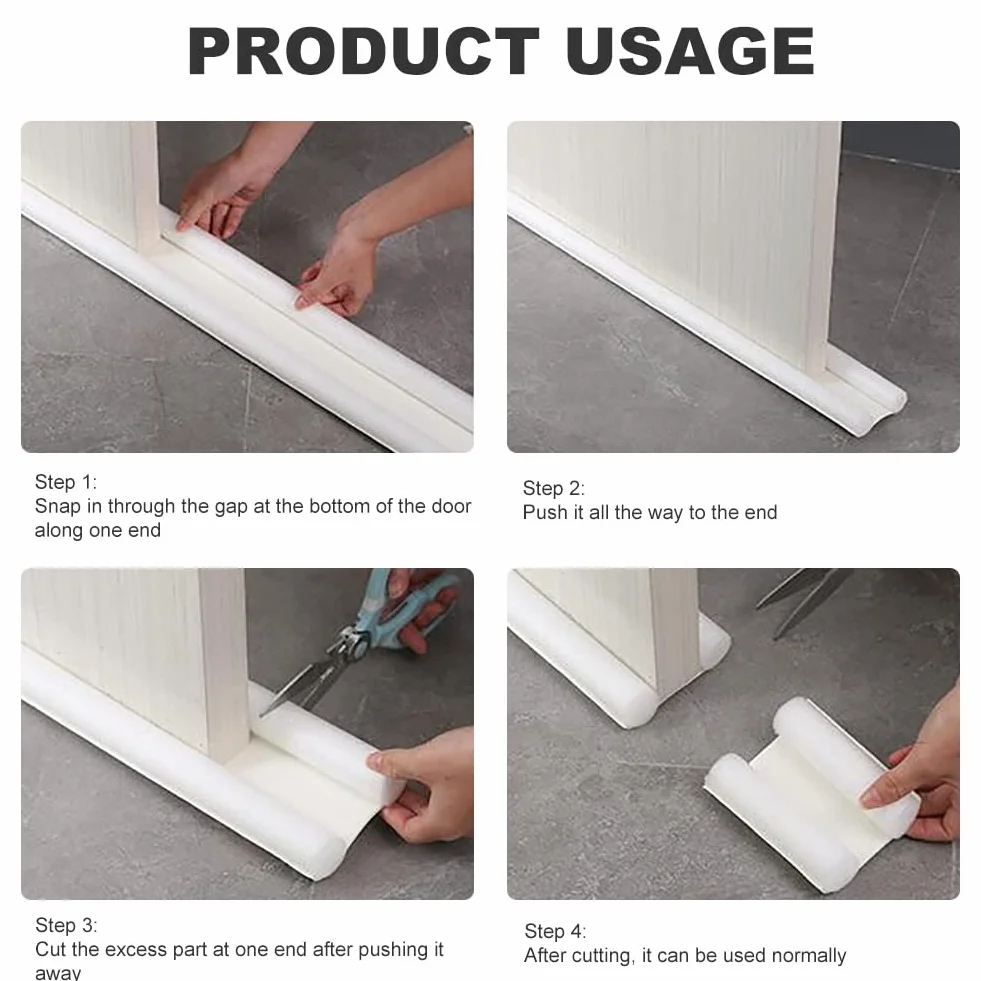 PRODUCT USAGE

Step 1:
Snap in through the gap at the bottom of the door along one end

Step 2:
Push it all the way to the end

Step 3:
Cut the excess part at one end after pushing it away

Step 4:
After cutting, it can be used normally