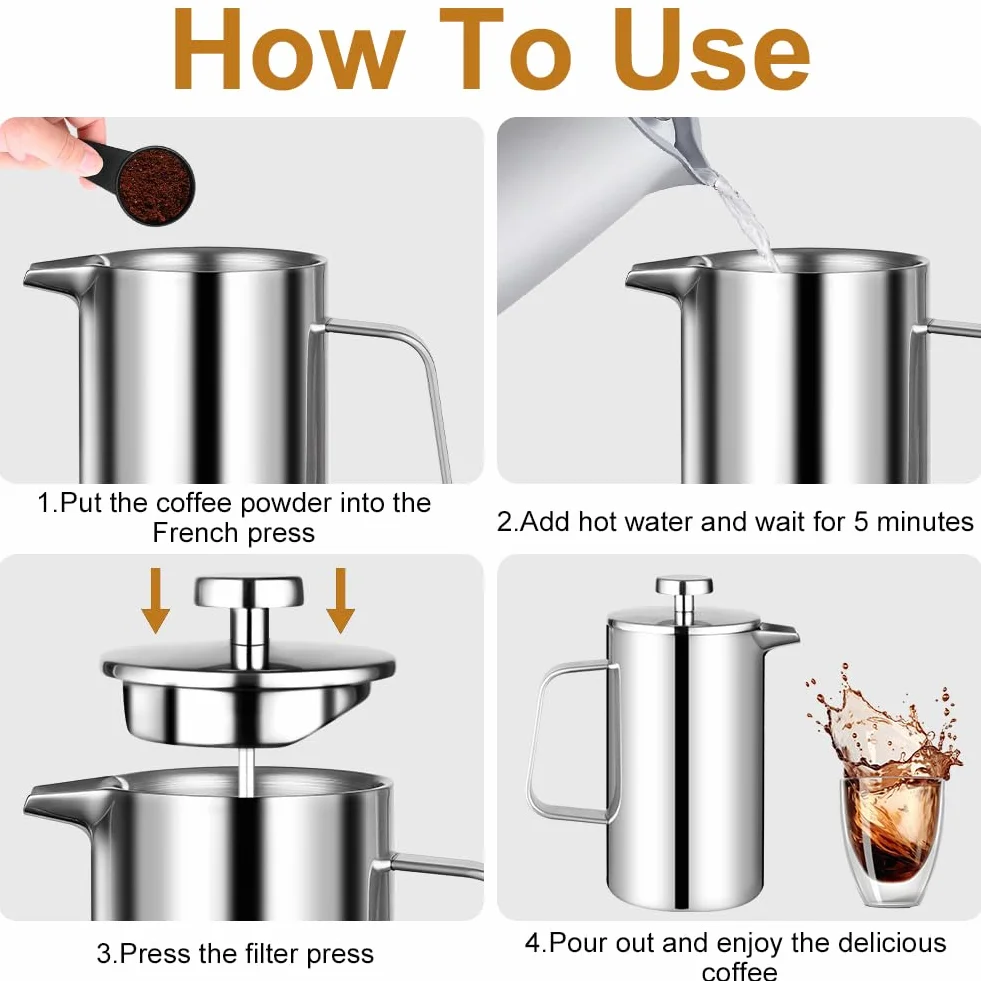 How To Use

1.Put the coffee powder into the French press

2.Add hot water and wait for 5 minutes

3.Press the filter press

4.Pour out and enjoy the delicious coffee