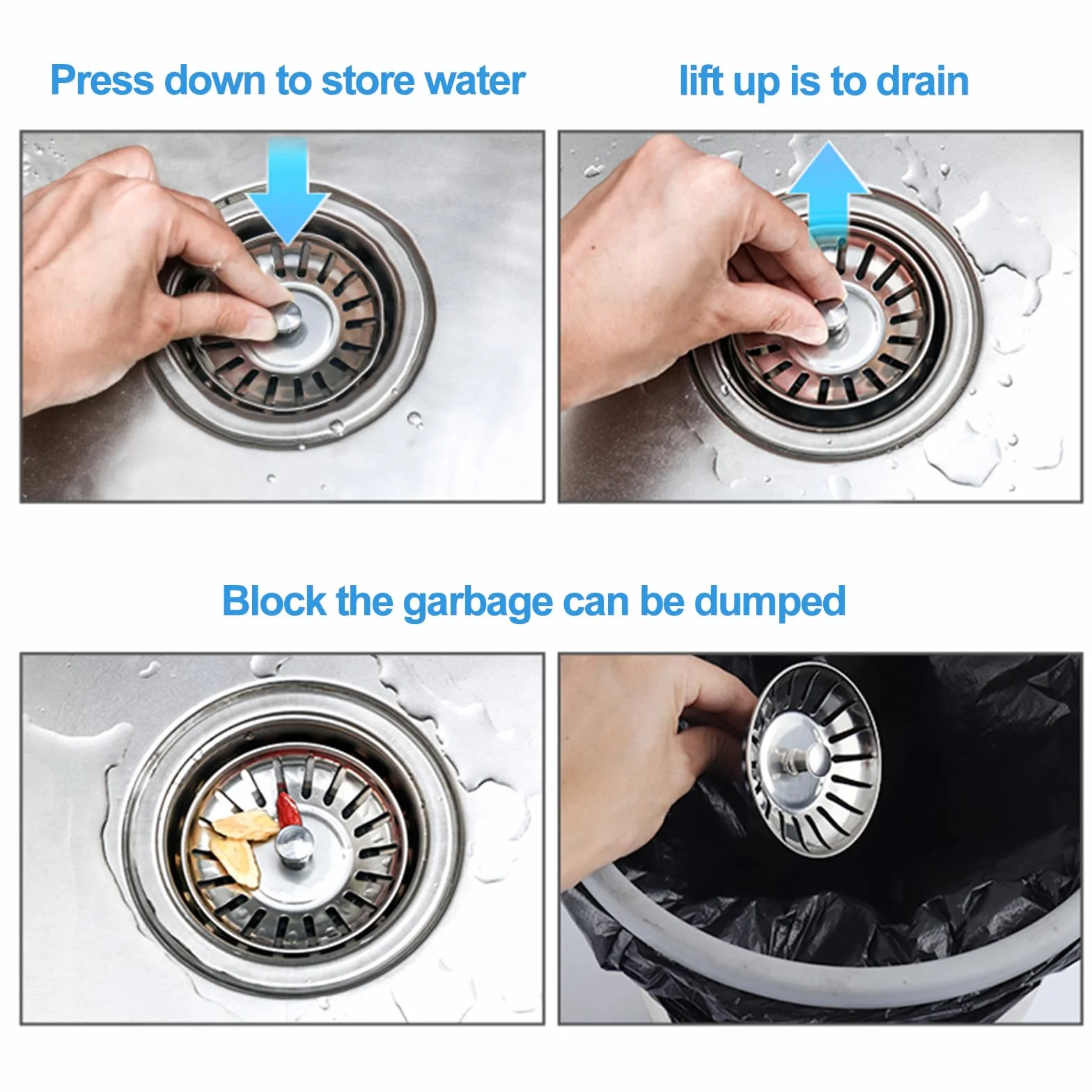 Press down to store water

lift up is to drain

Block the garbage can be dumped