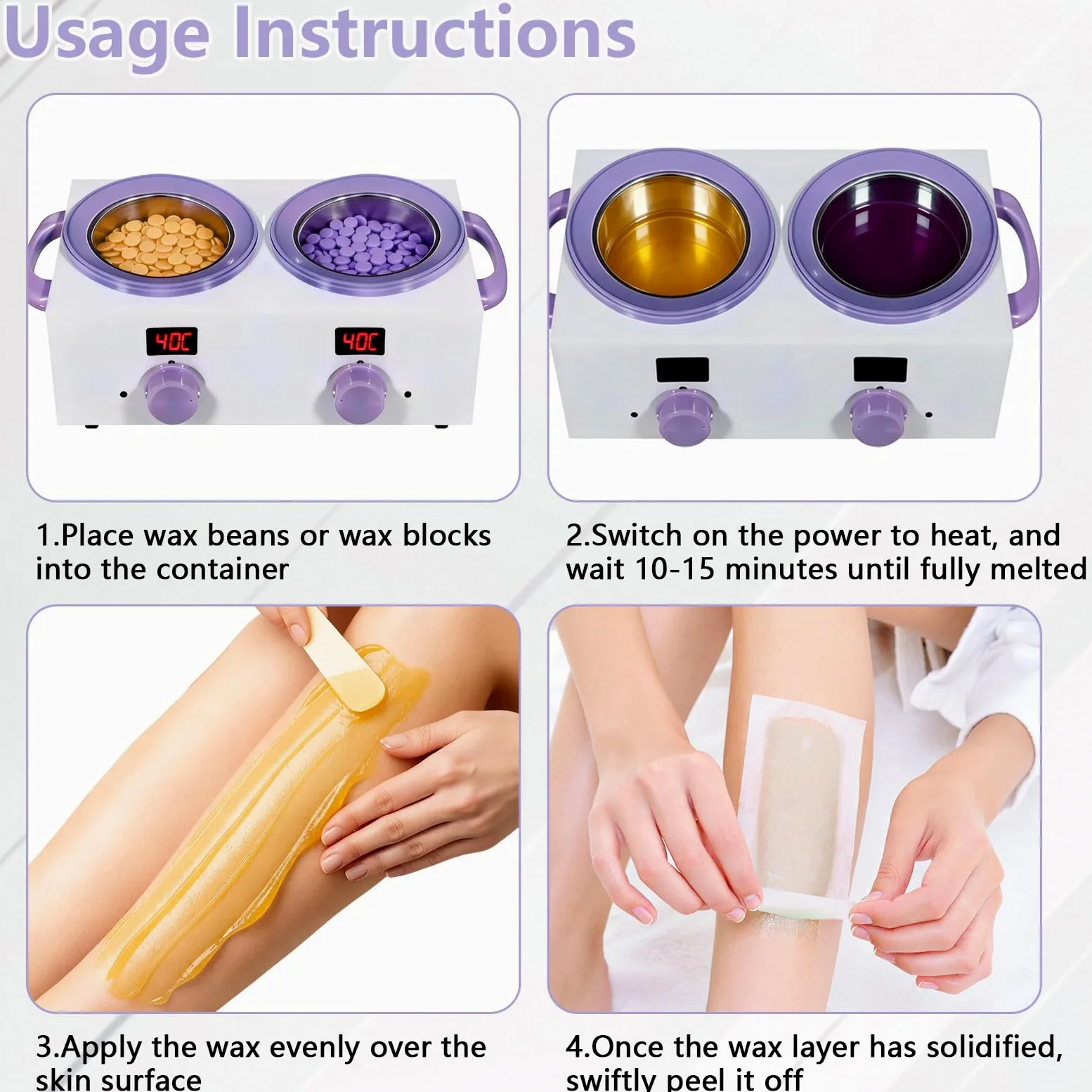 Usage Instructions

40C

40C

1.Place wax beans or wax blocks into the container

2.Switch on the power to heat, and wait 10-15 minutes until fully melted

3.Apply the wax evenly over the skin surface

4.Once the wax layer has solidified, swiftly peel it off