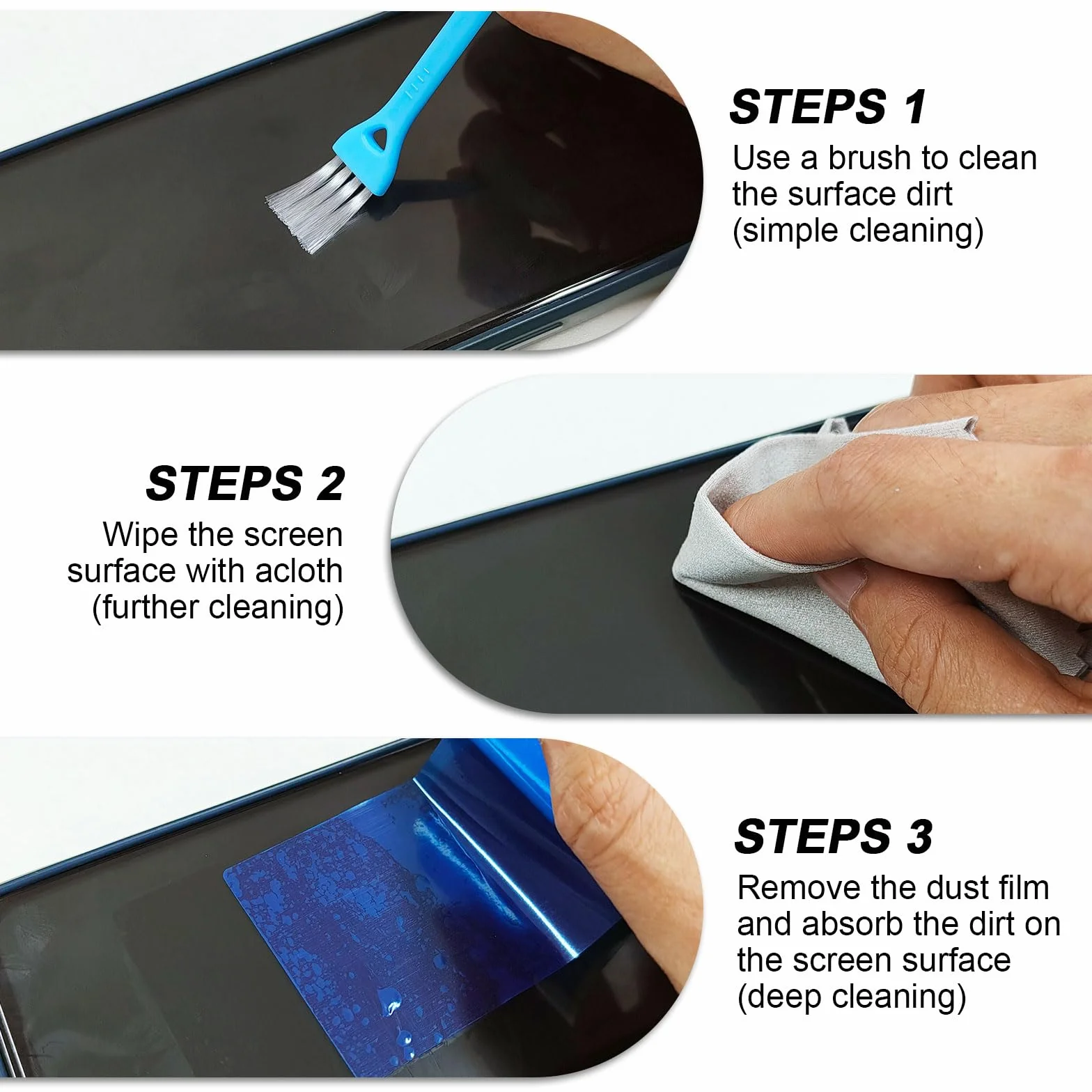 STEPS 1
Use a brush to clean the surface dirt (simple cleaning)

STEPS 2
Wipe the screen surface with acloth (further cleaning)

STEPS 3
Remove the dust film and absorb the dirt on the screen surface (deep cleaning)