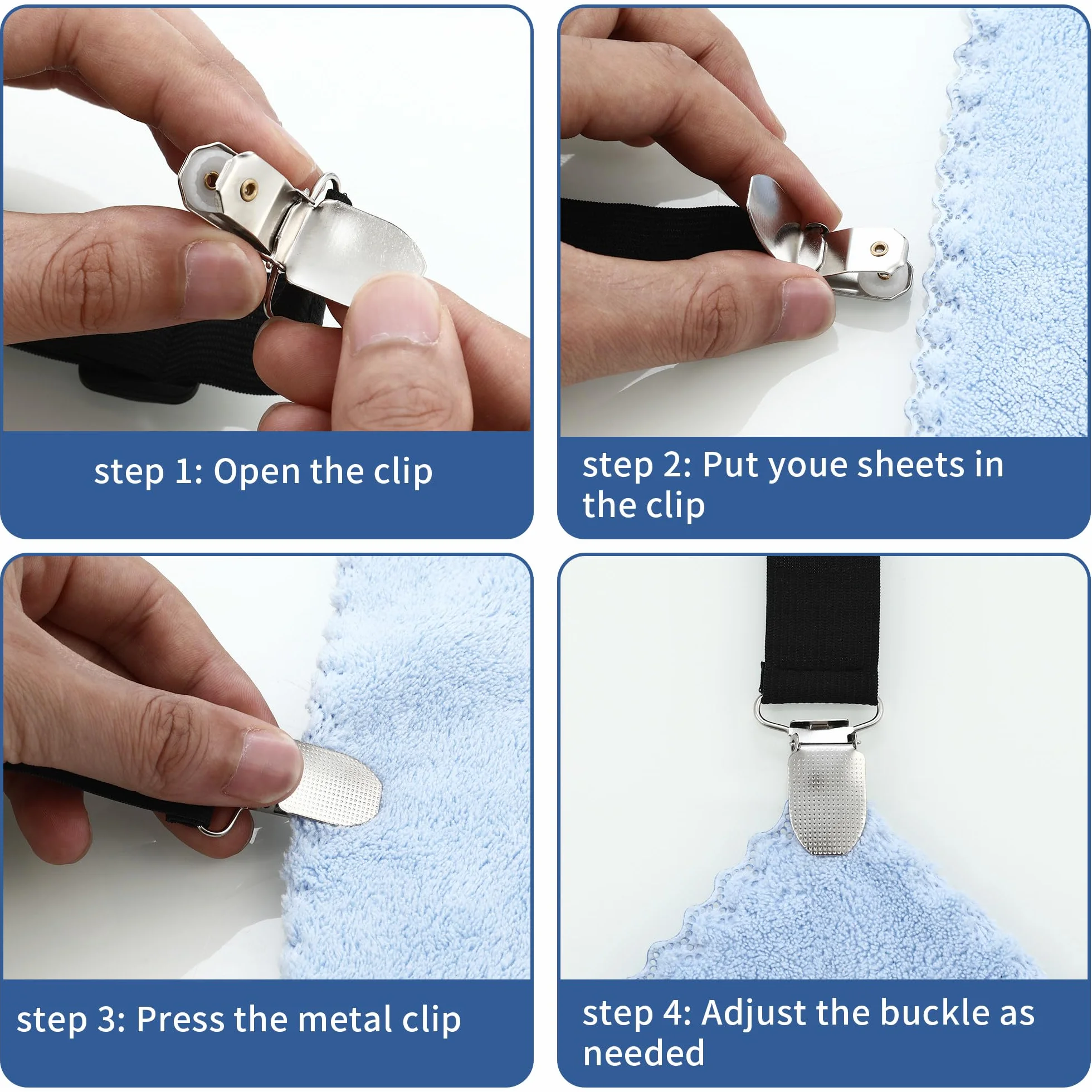 step 1: Open the clip

step 2: Put youe sheets in the clip

step 3: Press the metal clip

step 4: Adjust the buckle as needed