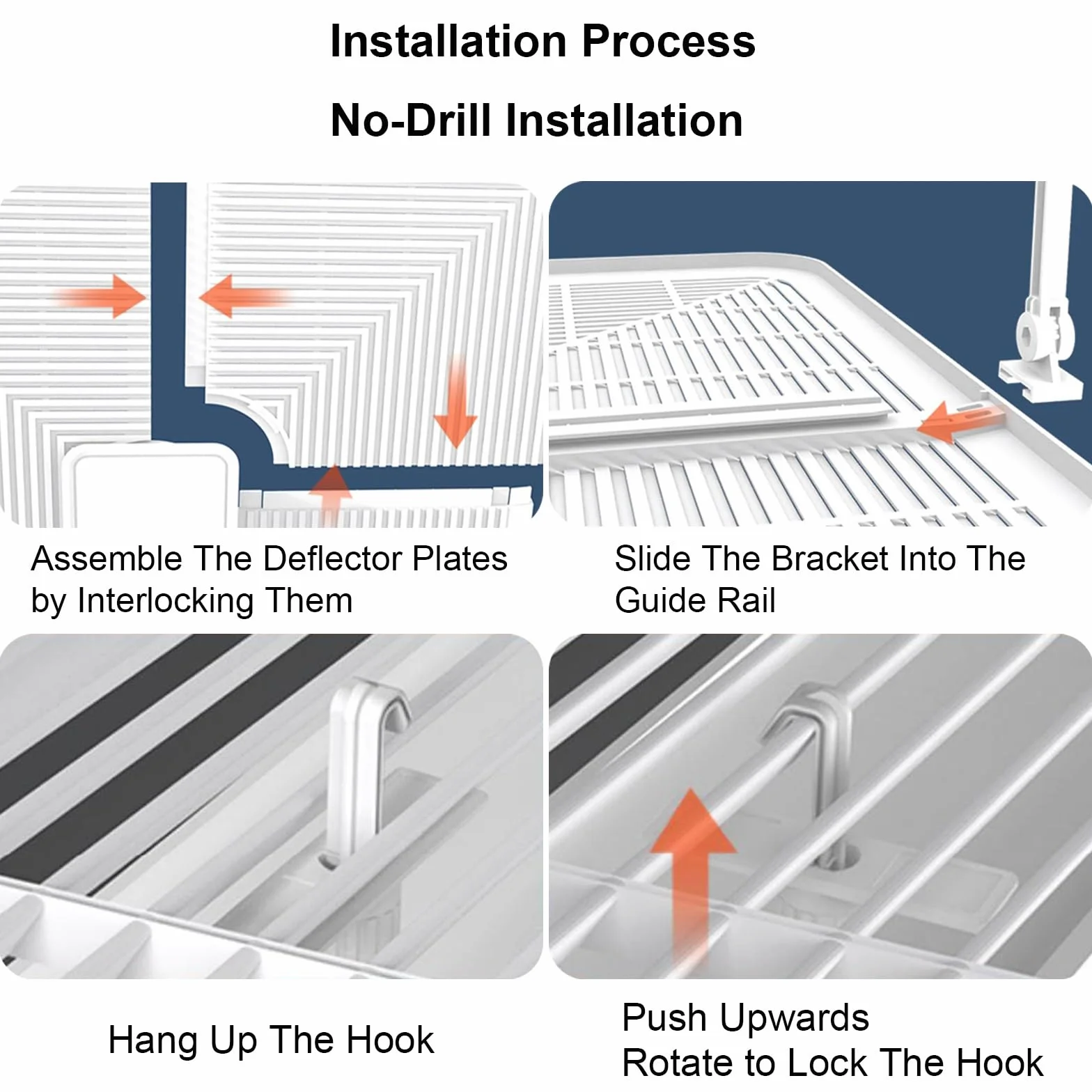 Installation Process

No-Drill Installation

Assemble The Deflector Plates by Interlocking Them

Slide The Bracket Into The Guide Rail

Hang Up The Hook

Push Upwards
Rotate to Lock The Hook