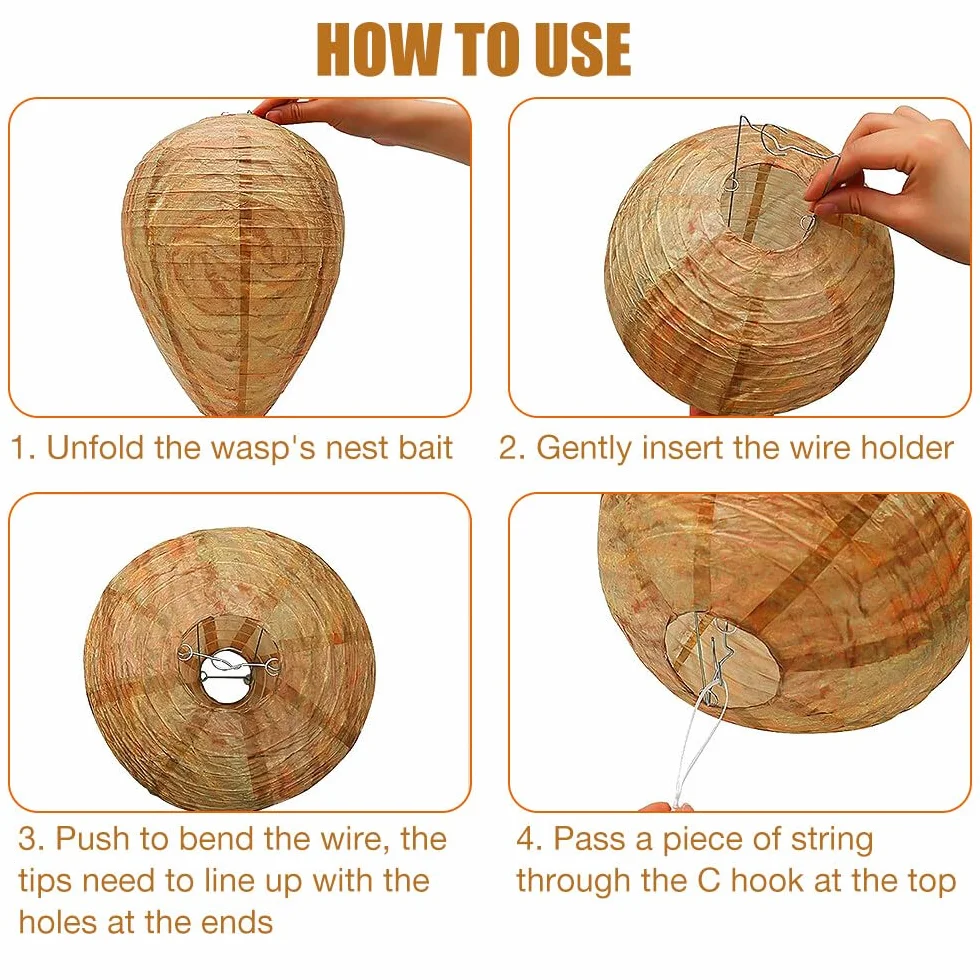 HOW TO USE

1. Unfold the wasp's nest bait

2. Gently insert the wire holder

3. Push to bend the wire, the tips need to line up with the holes at the ends

4. Pass a piece of string through the C hook at the top