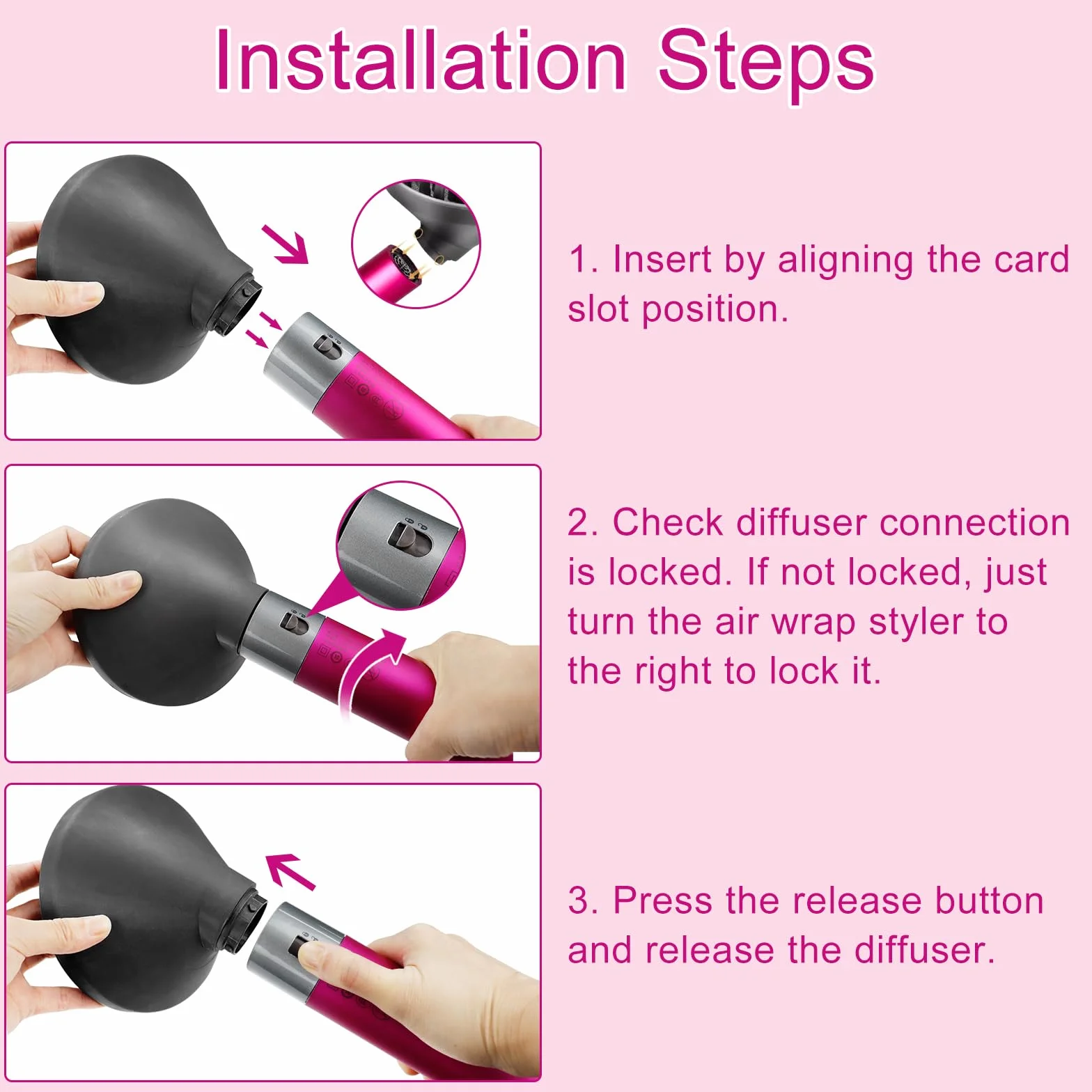 Installation Steps

1. Insert by aligning the card slot position.

2. Check diffuser connection is locked. If not locked, just turn the air wrap styler to the right to lock it.

3. Press the release button and release the diffuser.