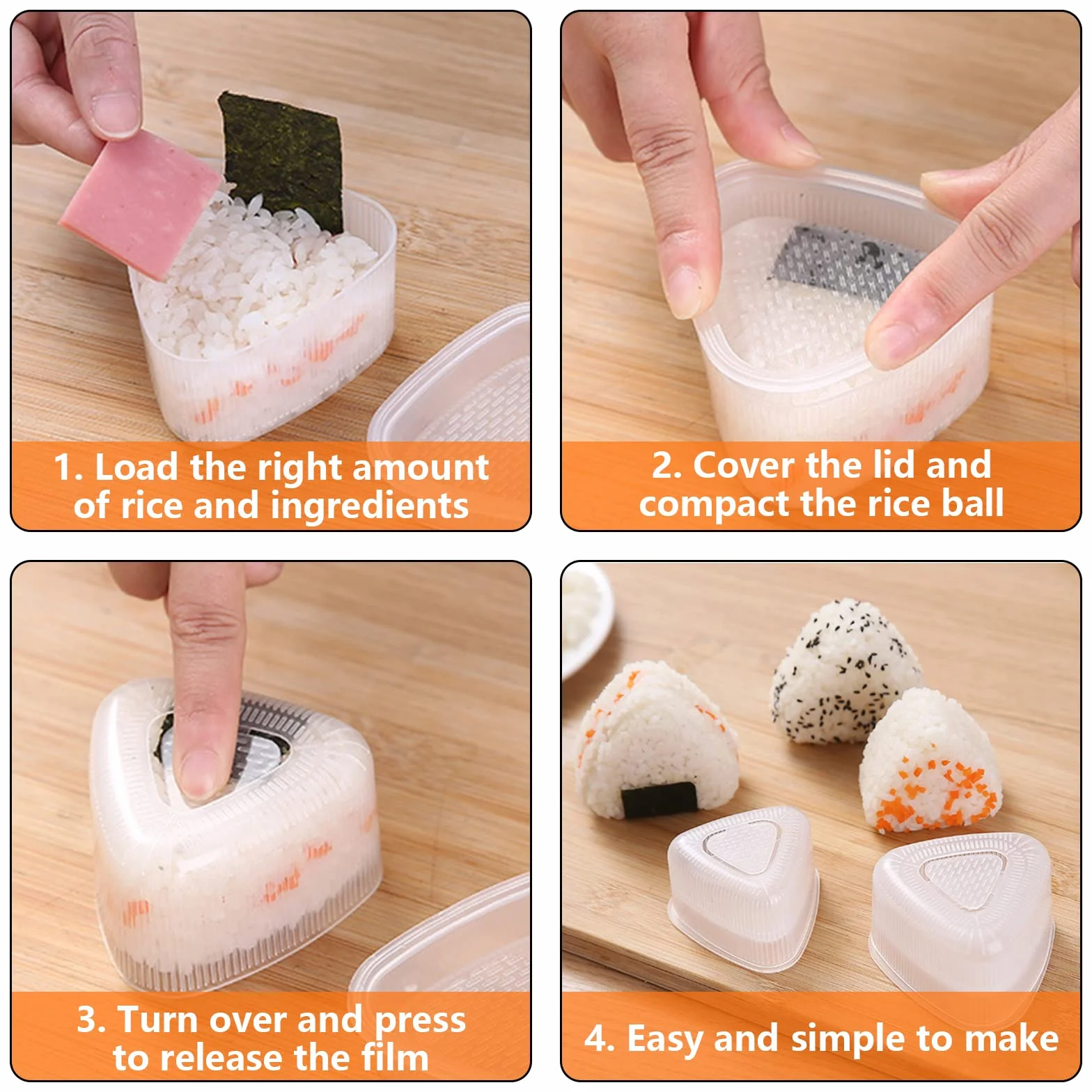 1. Load the right amount of rice and ingredients

2. Cover the lid and compact the rice ball

3. Turn over and press to release the film

4. Easy and simple to make