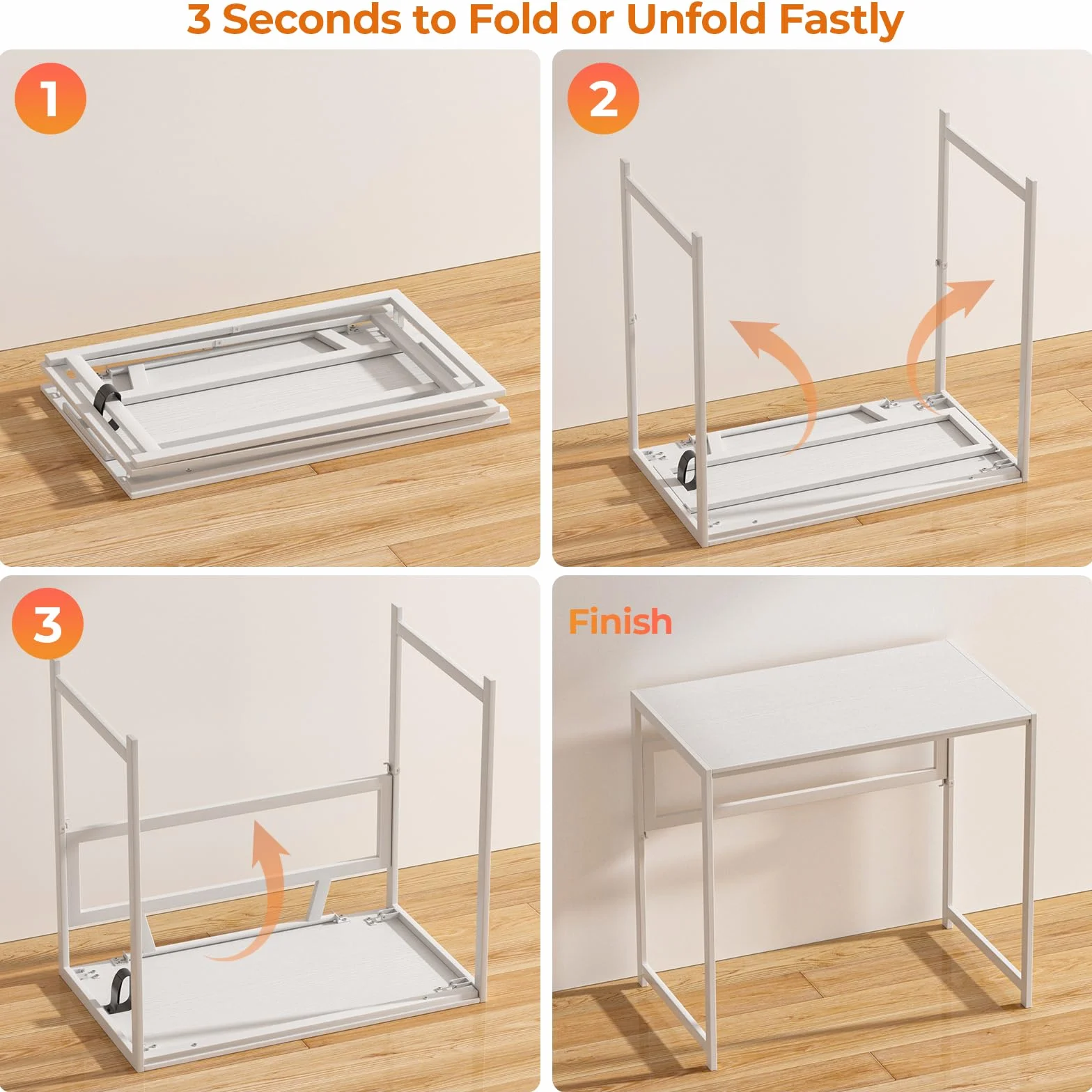 3 Seconds to Fold or Unfold Fastly

1

2

3

Finish