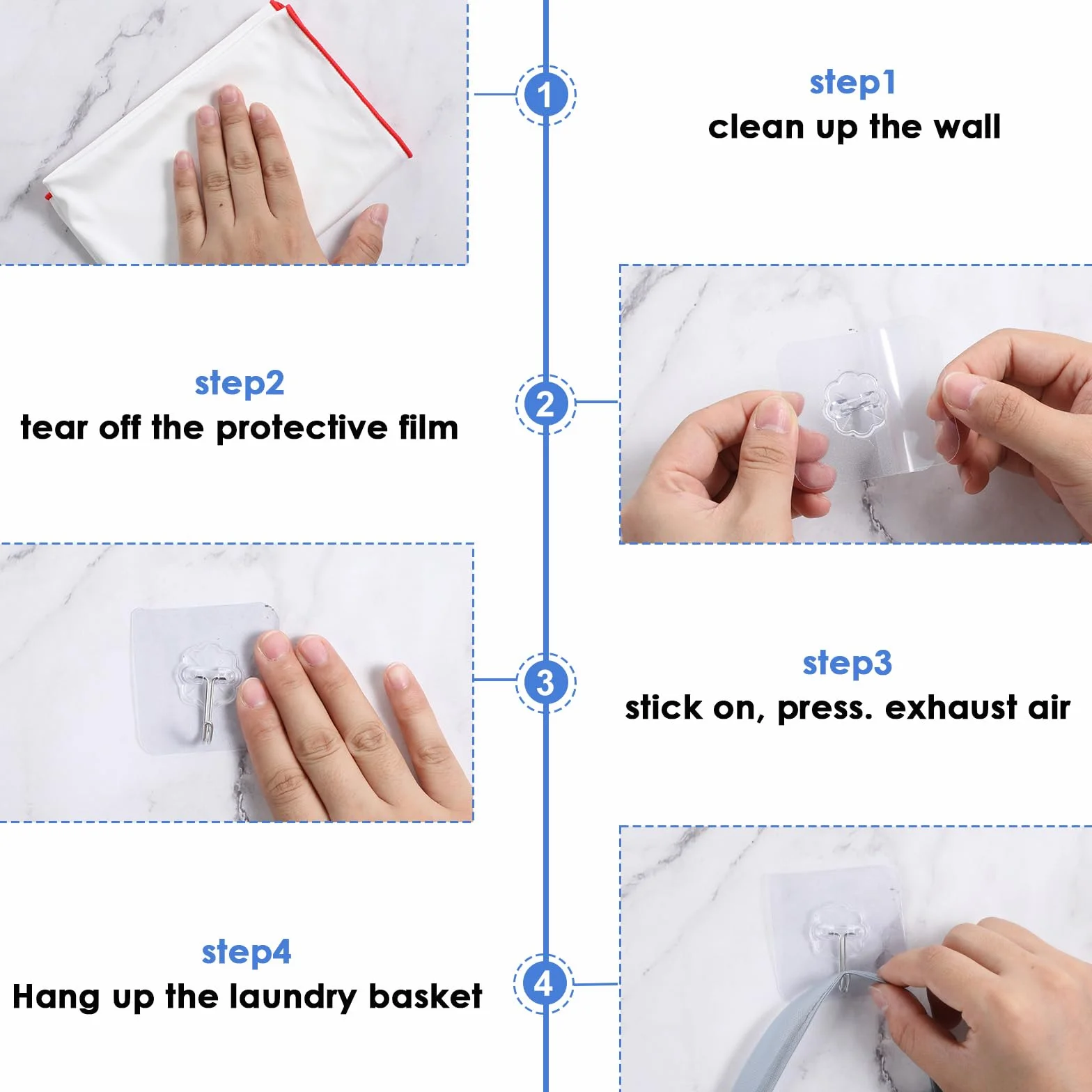 1

step1
clean up the wall

step2
tear off the protective film

2

3

step3
stick on, press. exhaust air

step4
Hang up the laundry basket

4