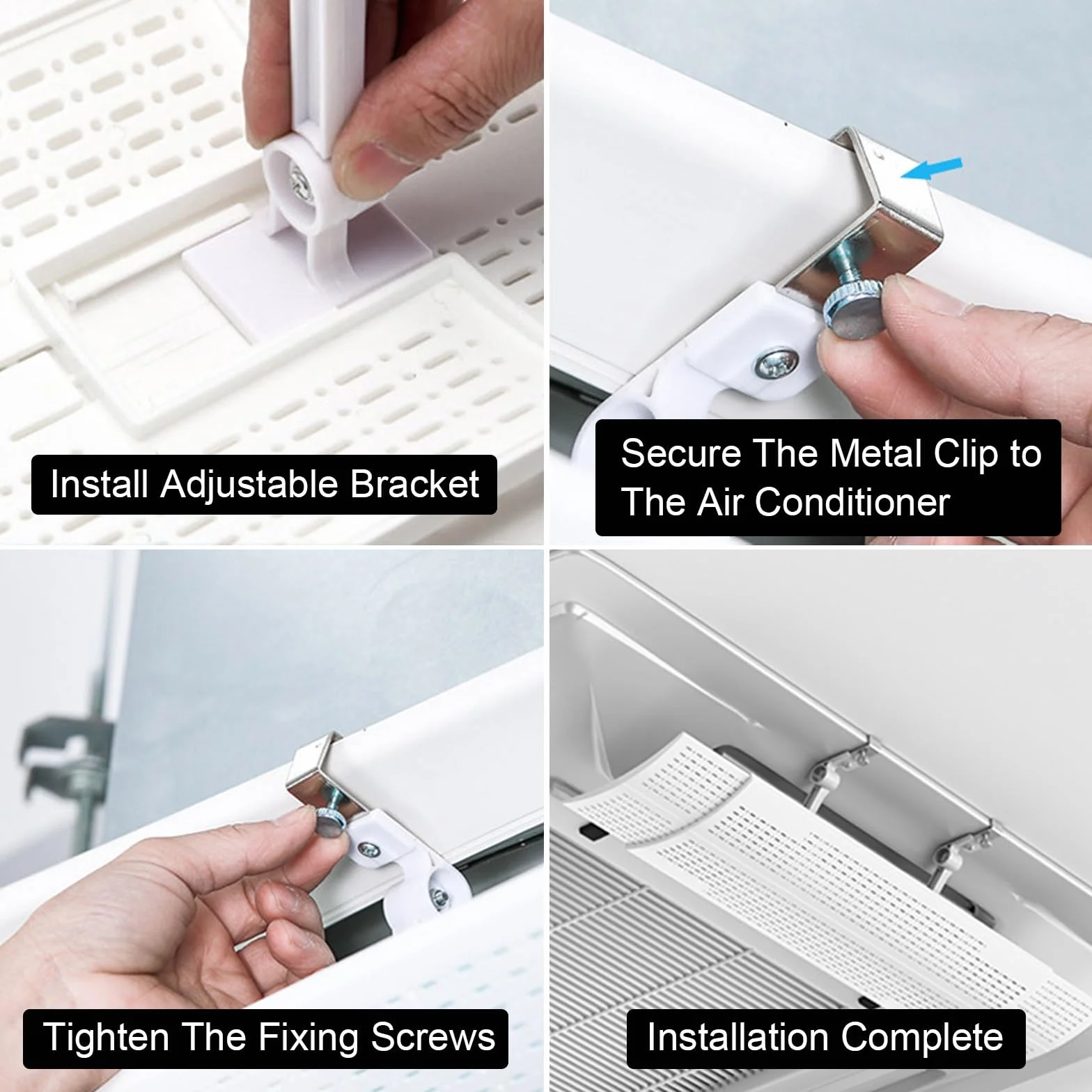 Install Adjustable Bracket

Secure The Metal Clip to The Air Conditioner

Tighten The Fixing Screws

Installation Complete