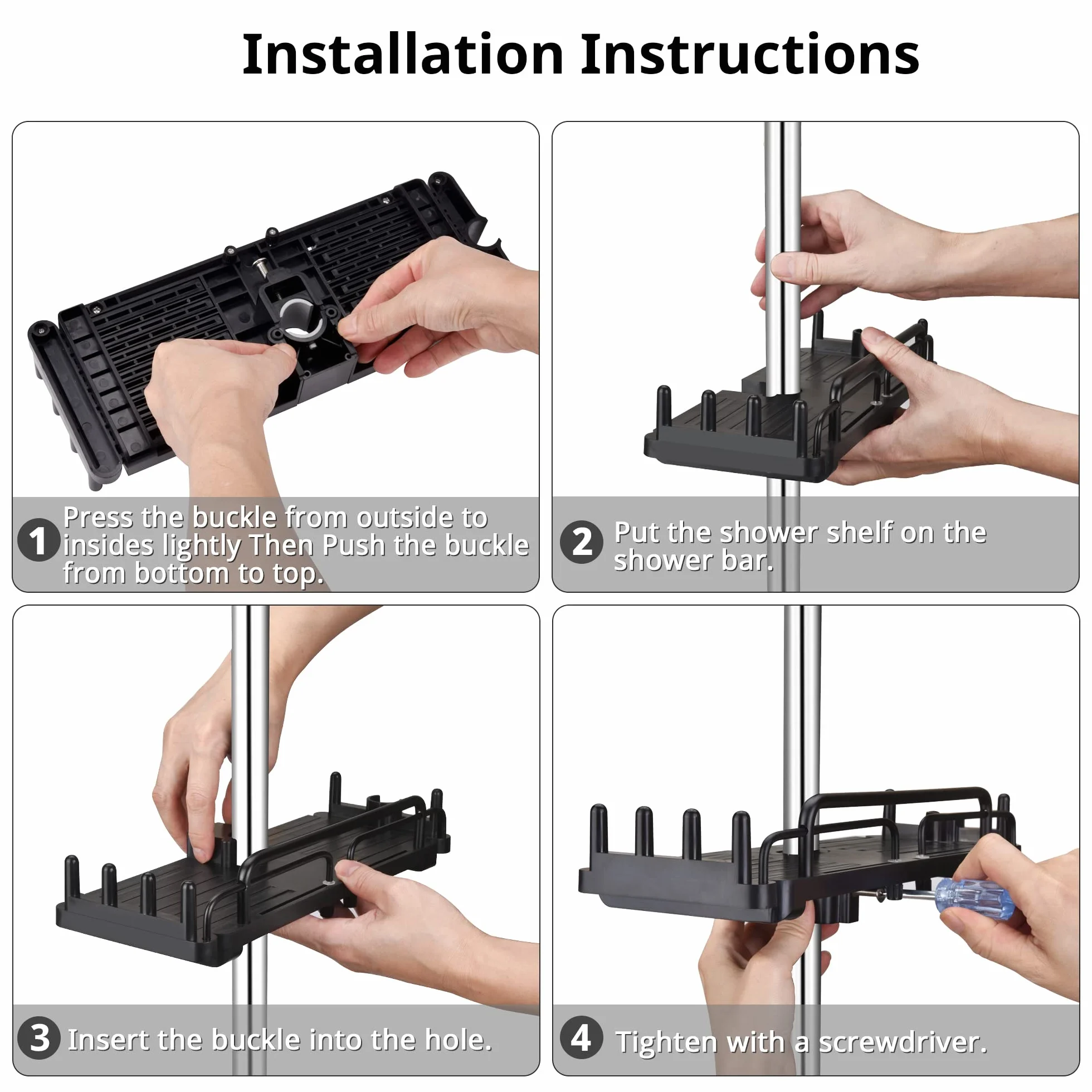 Installation Instructions

1 Press the buckle from outside to insides lightly Then Push the buckle from bottom to top.

2 Put the shower shelf on the shower bar.

3 Insert the buckle into the hole.

4 Tighten with a screwdriver.