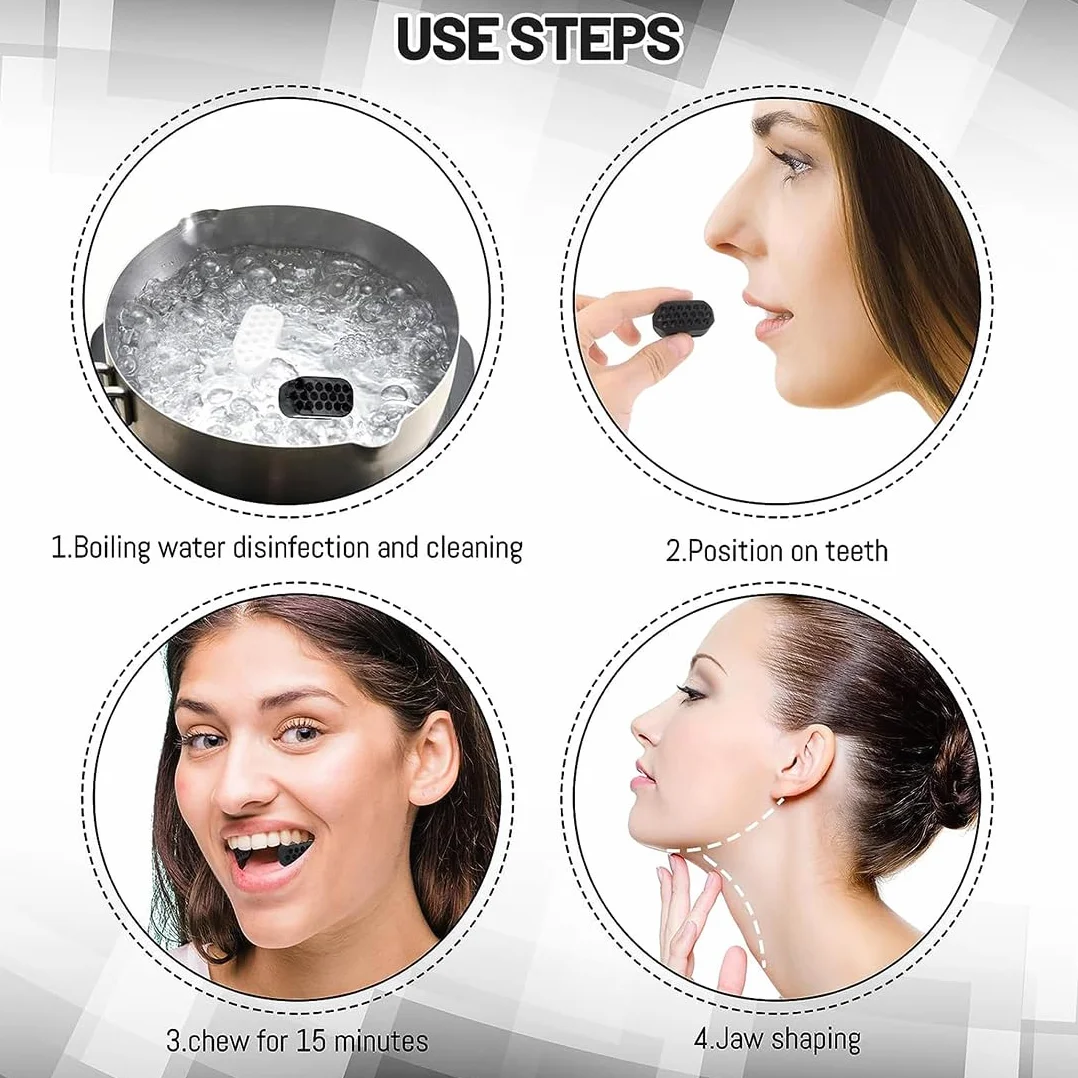 USE STEPS

1.Boiling water disinfection and cleaning

2.Position on teeth

3.chew for 15 minutes

4.Jaw shaping