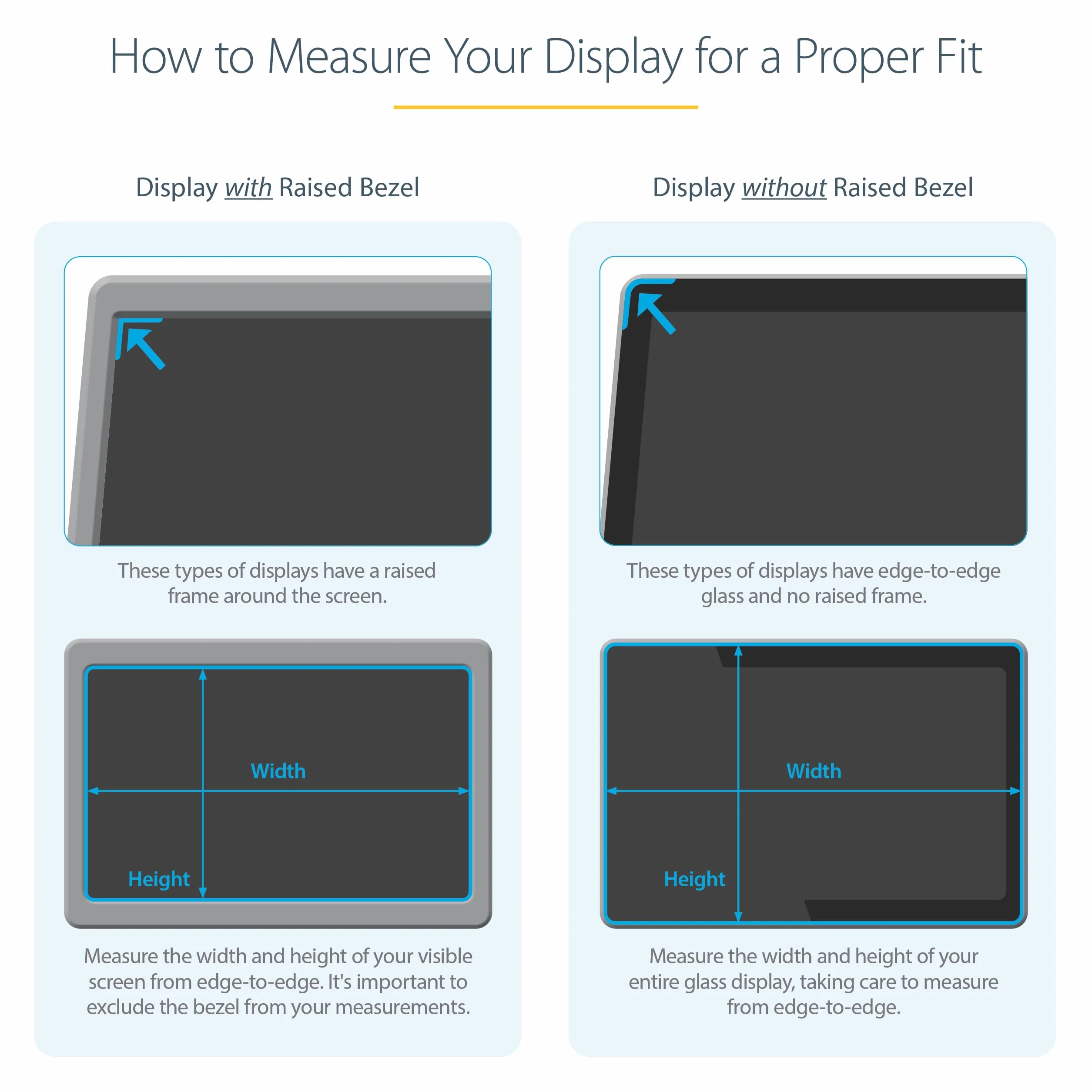 How to Measure Your Display for a Proper Fit

Display with Raised Bezel

These types of displays have a raised frame around the screen.

Width

Height

Measure the width and height of your visible screen from edge-to-edge. It's important to exclude the bezel from your measurements.

Display without Raised Bezel

These types of displays have edge-to-edge glass and no raised frame.

Width

Height

Measure the width and height of your entire glass display, taking care to measure from edge-to-edge.