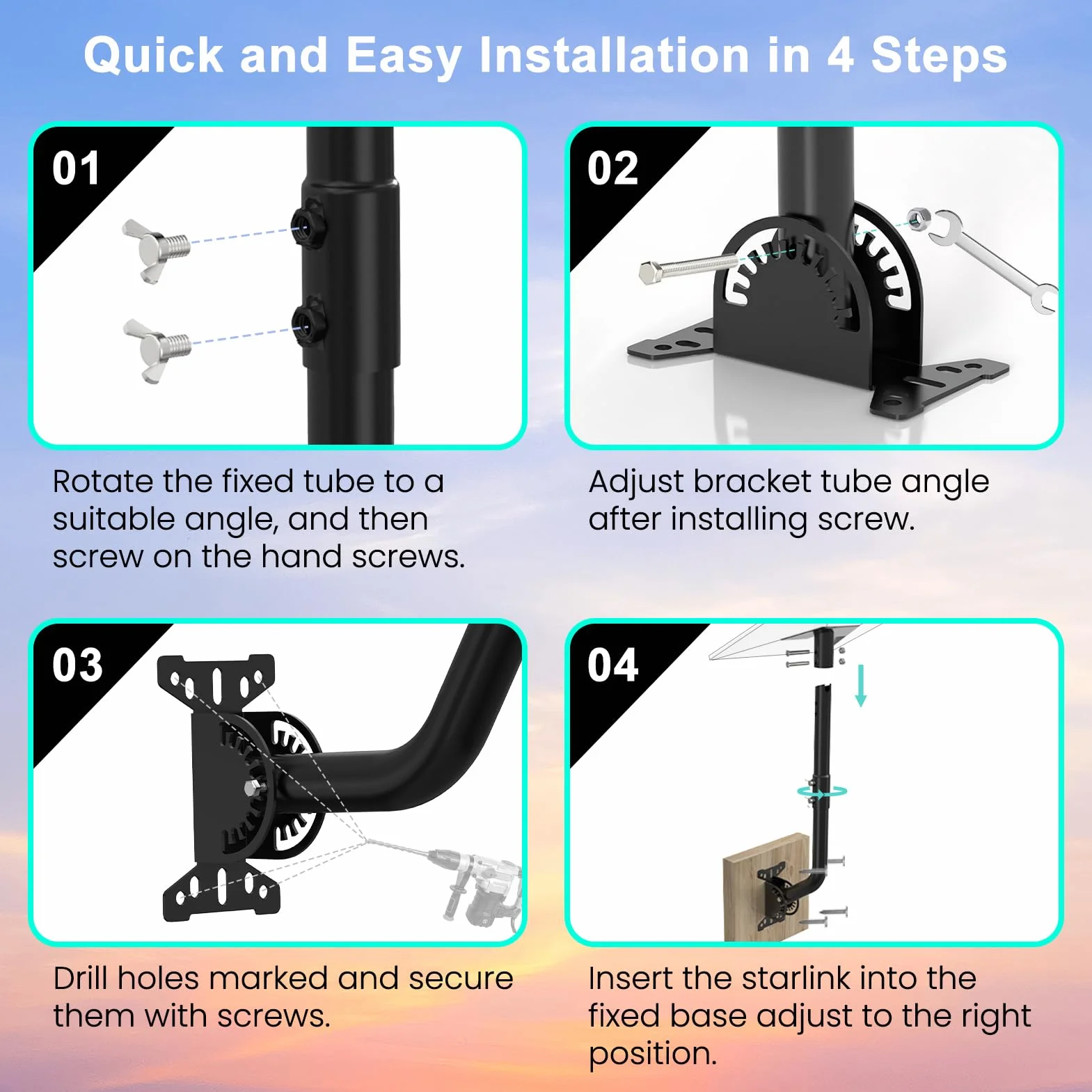 Quick and Easy Installation in 4 Steps

01

Rotate the fixed tube to a suitable angle, and then screw on the hand screws.

02

Adjust bracket tube angle after installing screw.

03

Drill holes marked and secure them with screws.

04

Insert the starlink into the fixed base adjust to the right position.