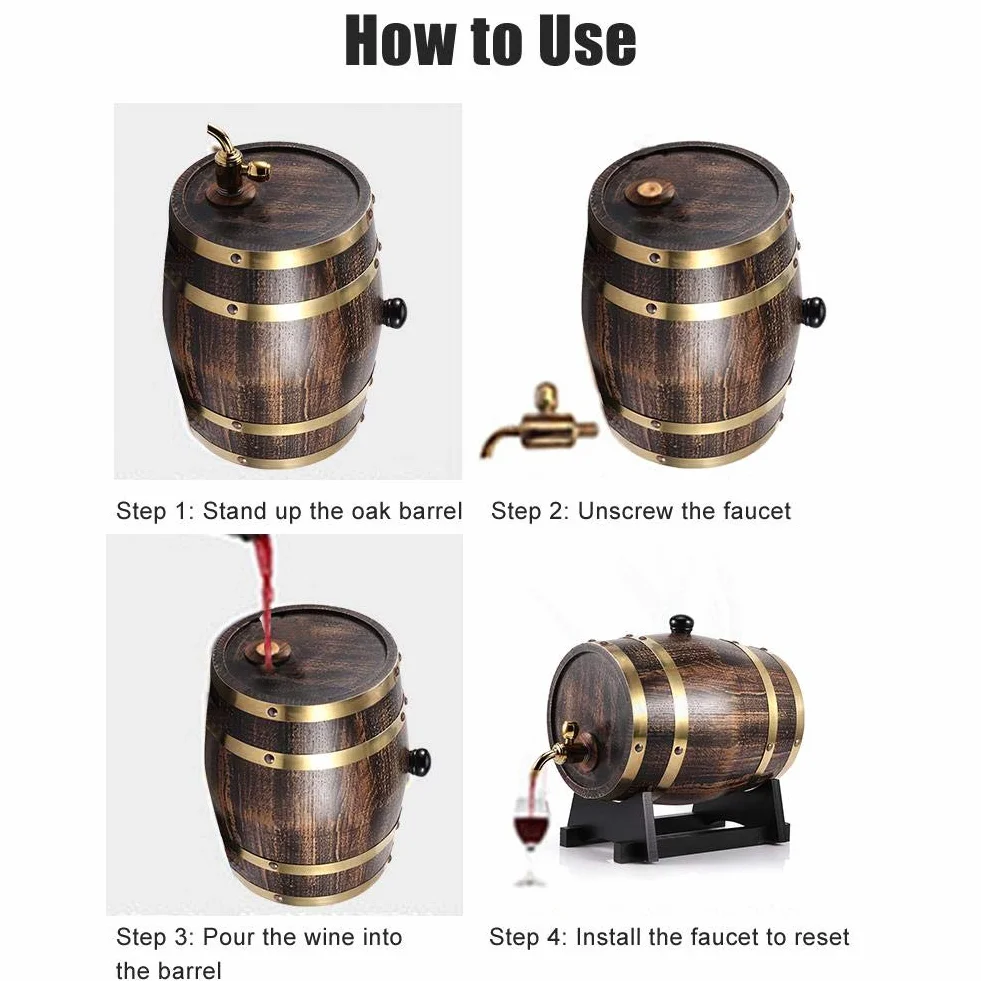 How to Use

Step 1: Stand up the oak barrel

Step 2: Unscrew the faucet

Step 3: Pour the wine into the barrel

Step 4: Install the faucet to reset