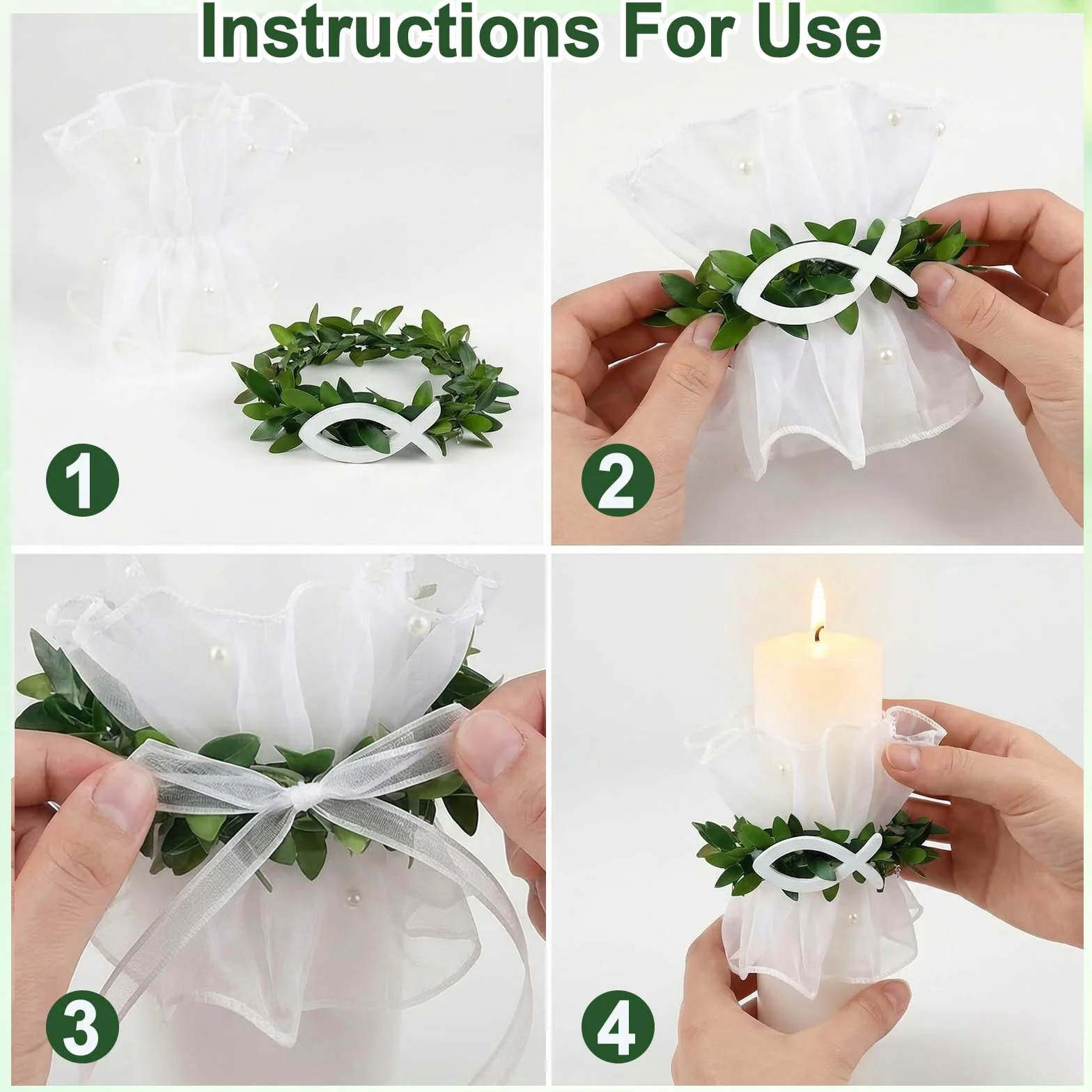 Instructions For Use

1

2

3

4