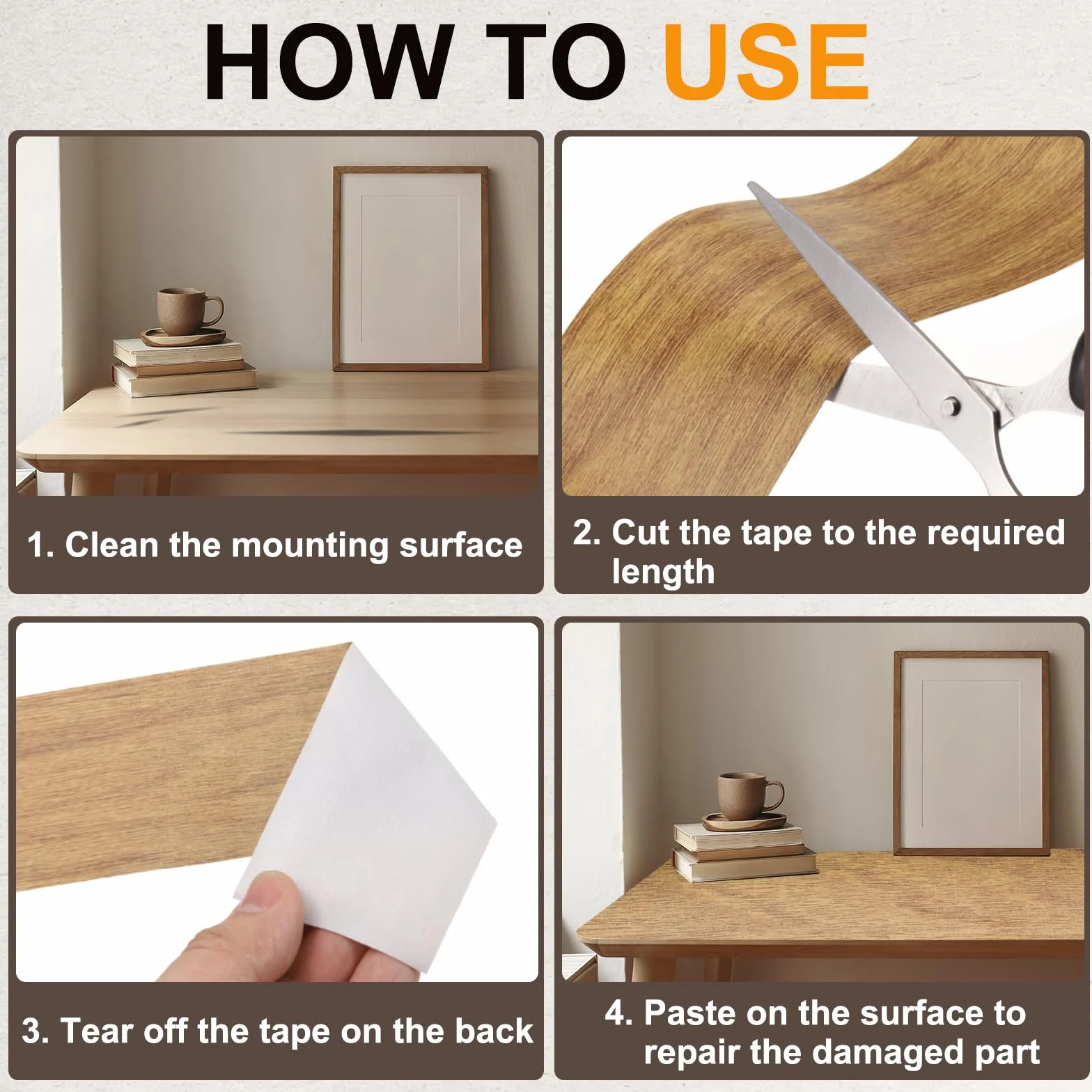 HOW TO USE

1. Clean the mounting surface

2. Cut the tape to the required length

3. Tear off the tape on the back

4. Paste on the surface to repair the damaged part