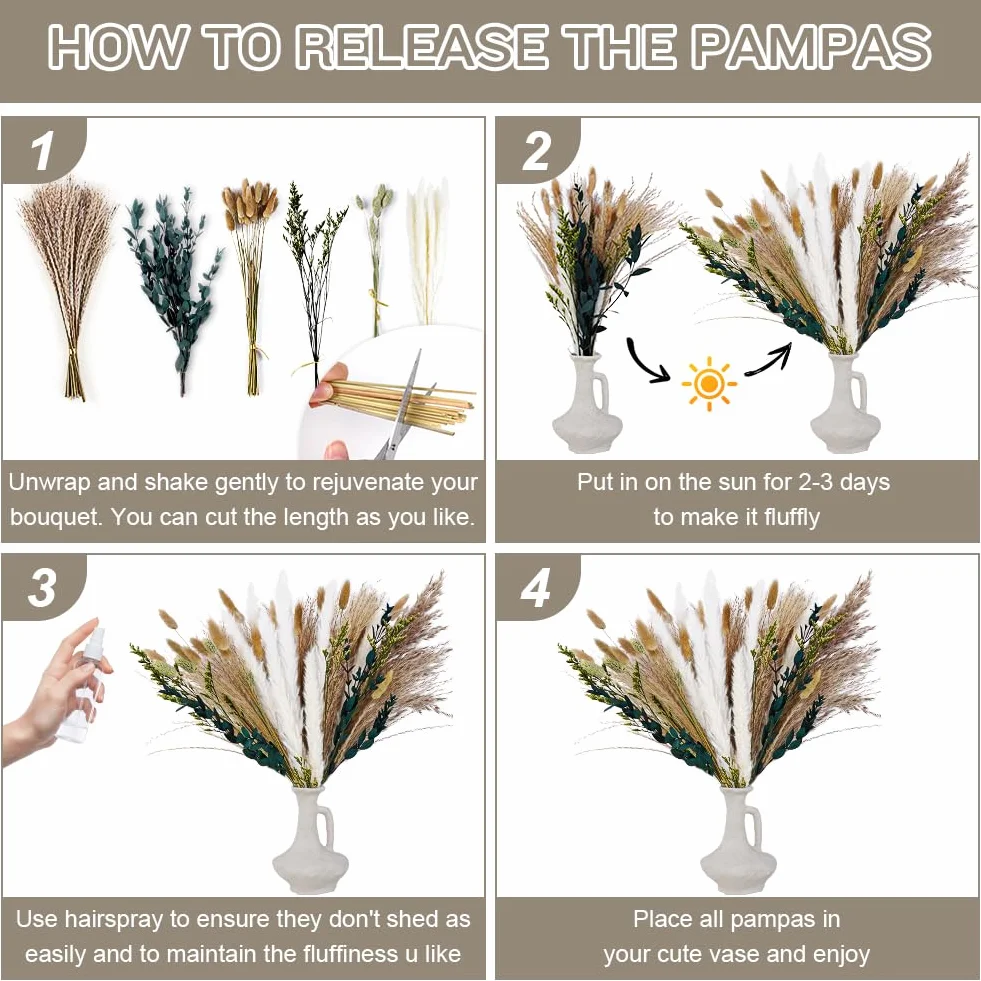 HOW TO RELEASE THE PAMPAS

1

Unwrap and shake gently to rejuvenate your bouquet. You can cut the length as you like.

2

Put in on the sun for 2-3 days to make it fluffly

3

Use hairspray to ensure they don't shed as easily and to maintain the fluffiness u like

4

Place all pampas in your cute vase and enjoy