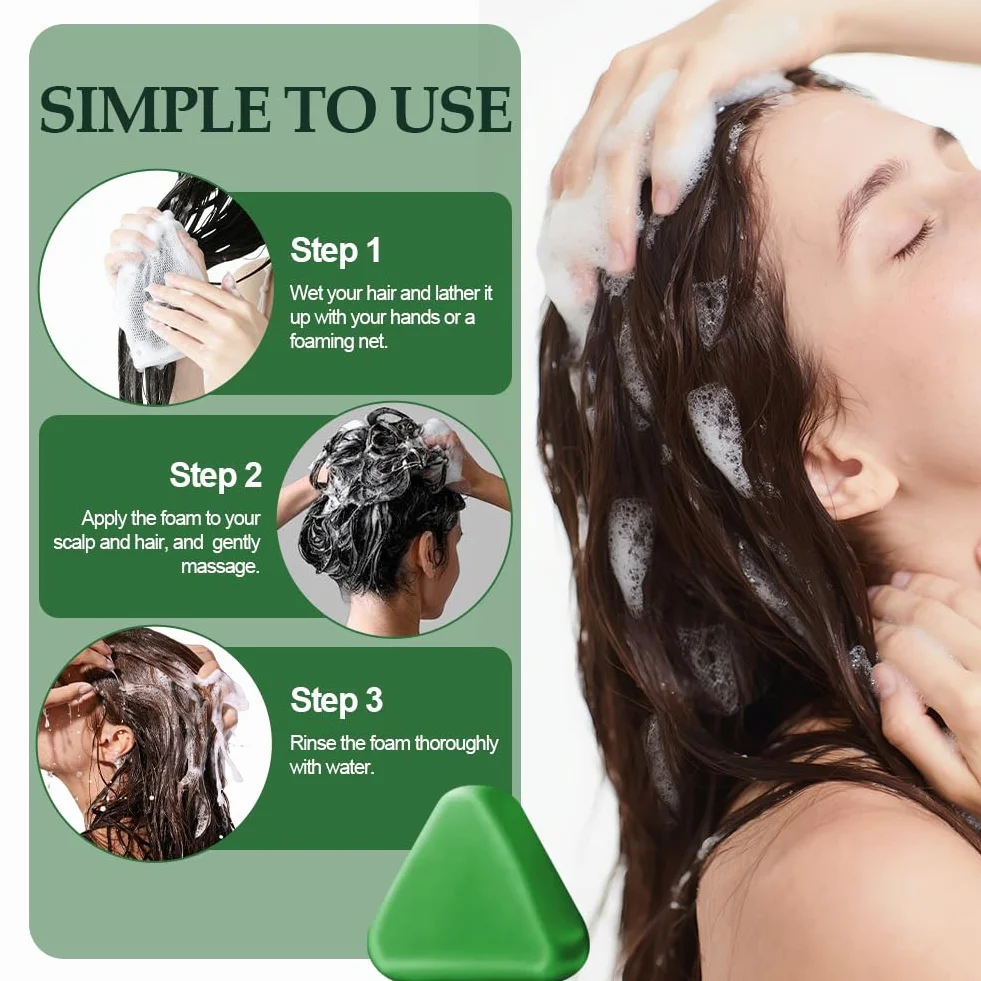 SIMPLE TO USE

Step 1

Wet your hair and lather it up with your hands or a foaming net.

Step 2

Apply the foam to your scalp and hair, and gently massage.

Step 3

Rinse the foam thoroughly with water.