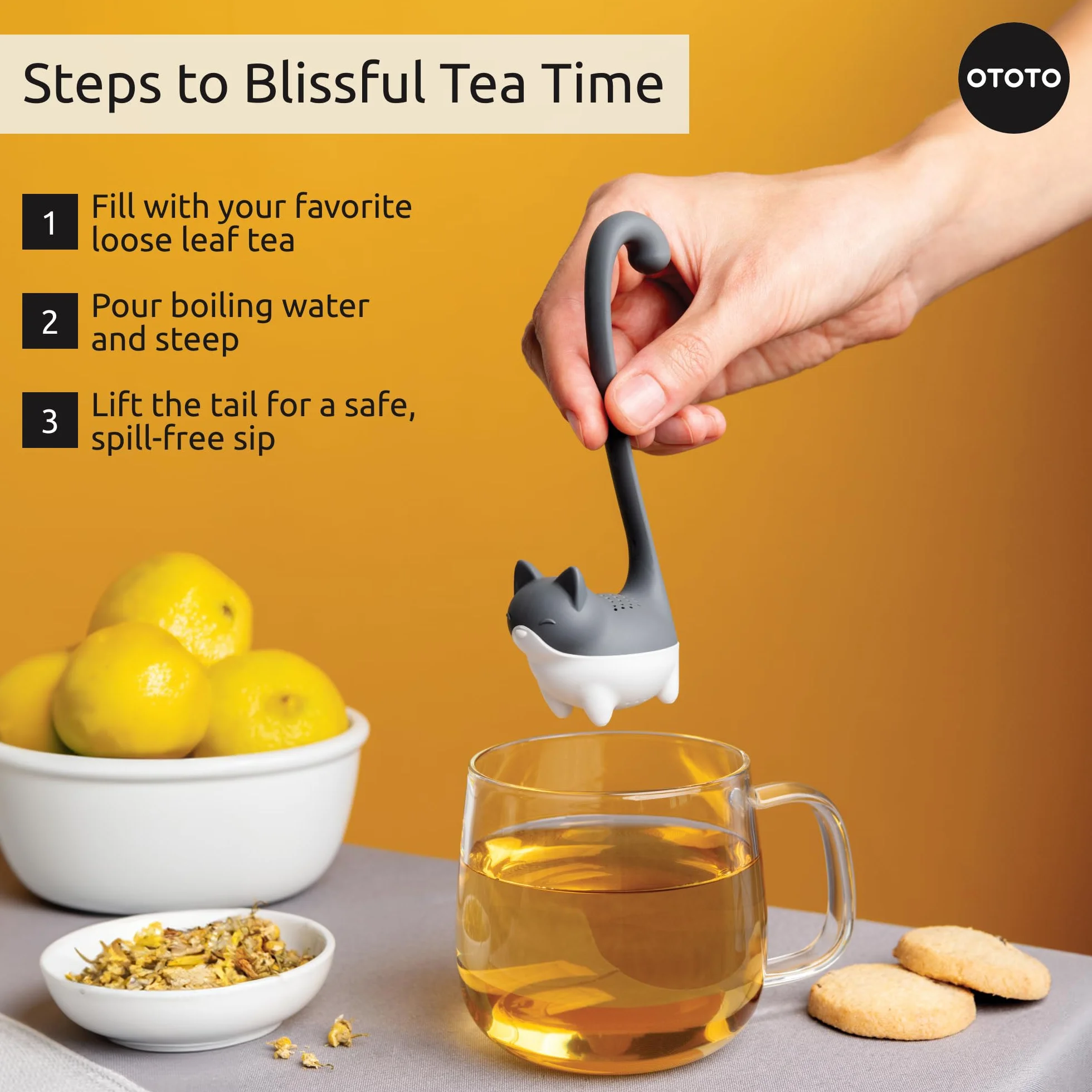 Steps to Blissful Tea Time

OTOTO

1 Fill with your favorite loose leaf tea

2 Pour boiling water and steep

3 Lift the tail for a safe, spill-free sip