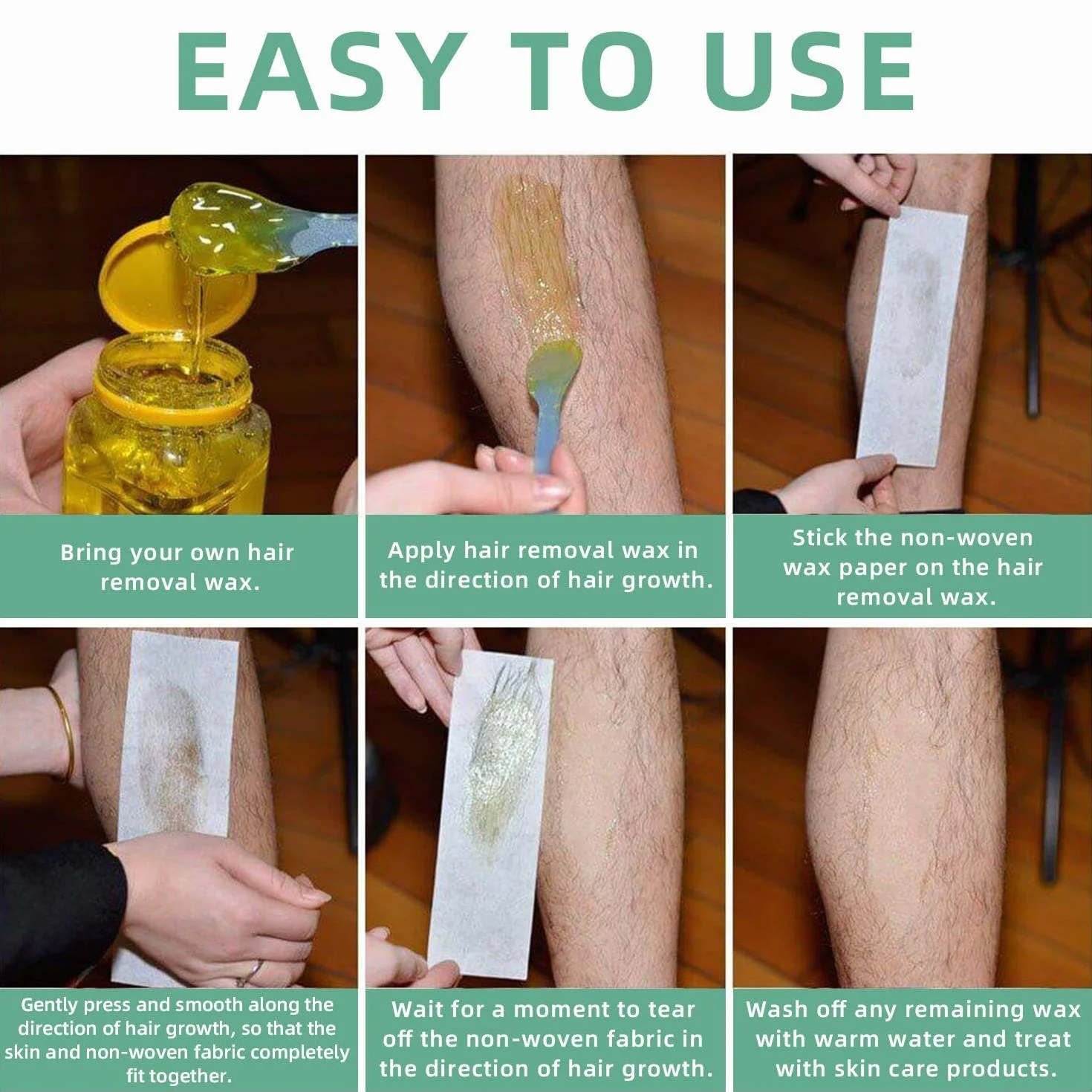 EASY TO USE

Bring your own hair removal wax.

Apply hair removal wax in the direction of hair growth.

Stick the non-woven wax paper on the hair removal wax.

Gently press and smooth along the direction of hair growth, so that the skin and non-woven fabric completely fit together.

Wait for a moment to tear off the non-woven fabric in the direction of hair growth.

Wash off any remaining wax with warm water and treat with skin care products.