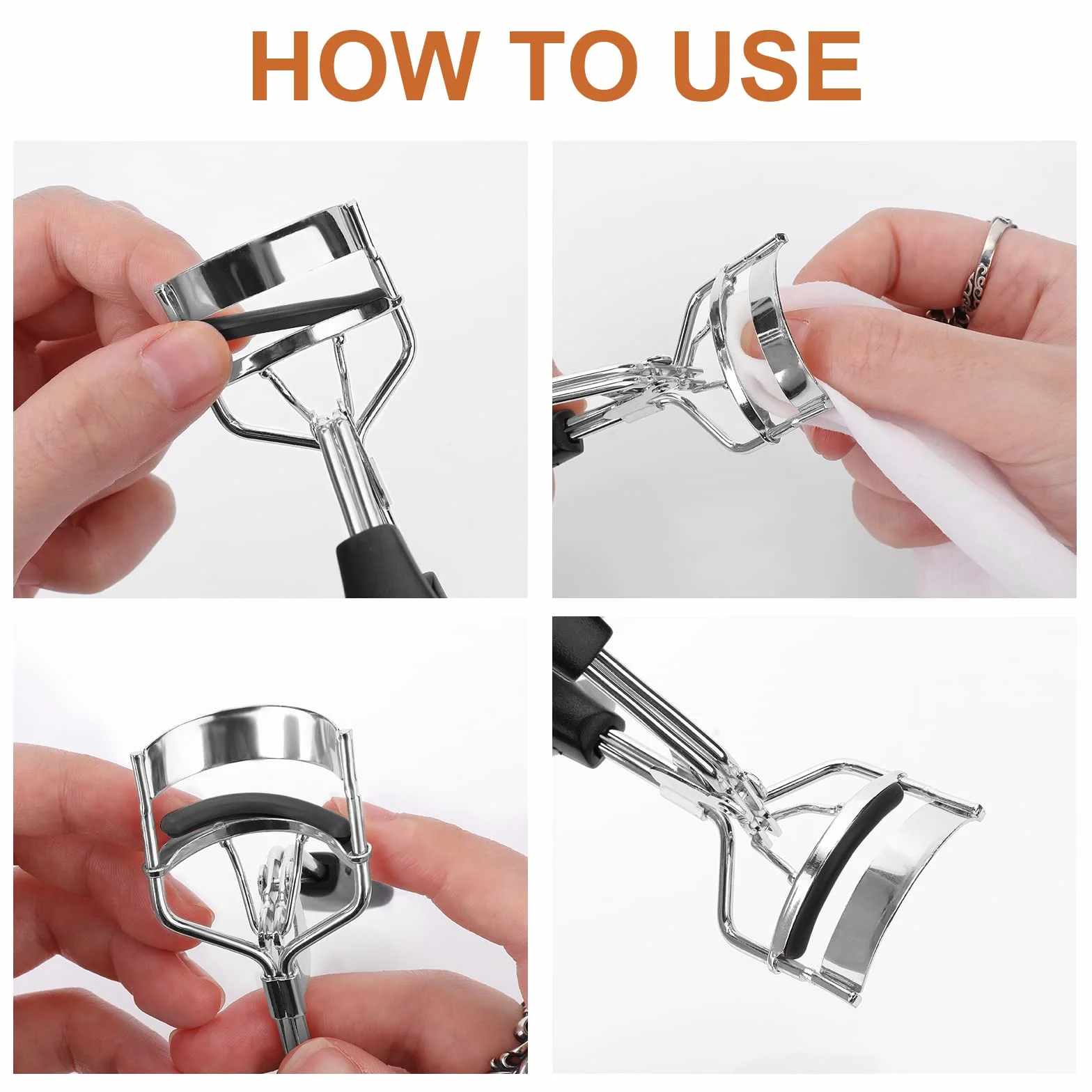 HOW TO USE