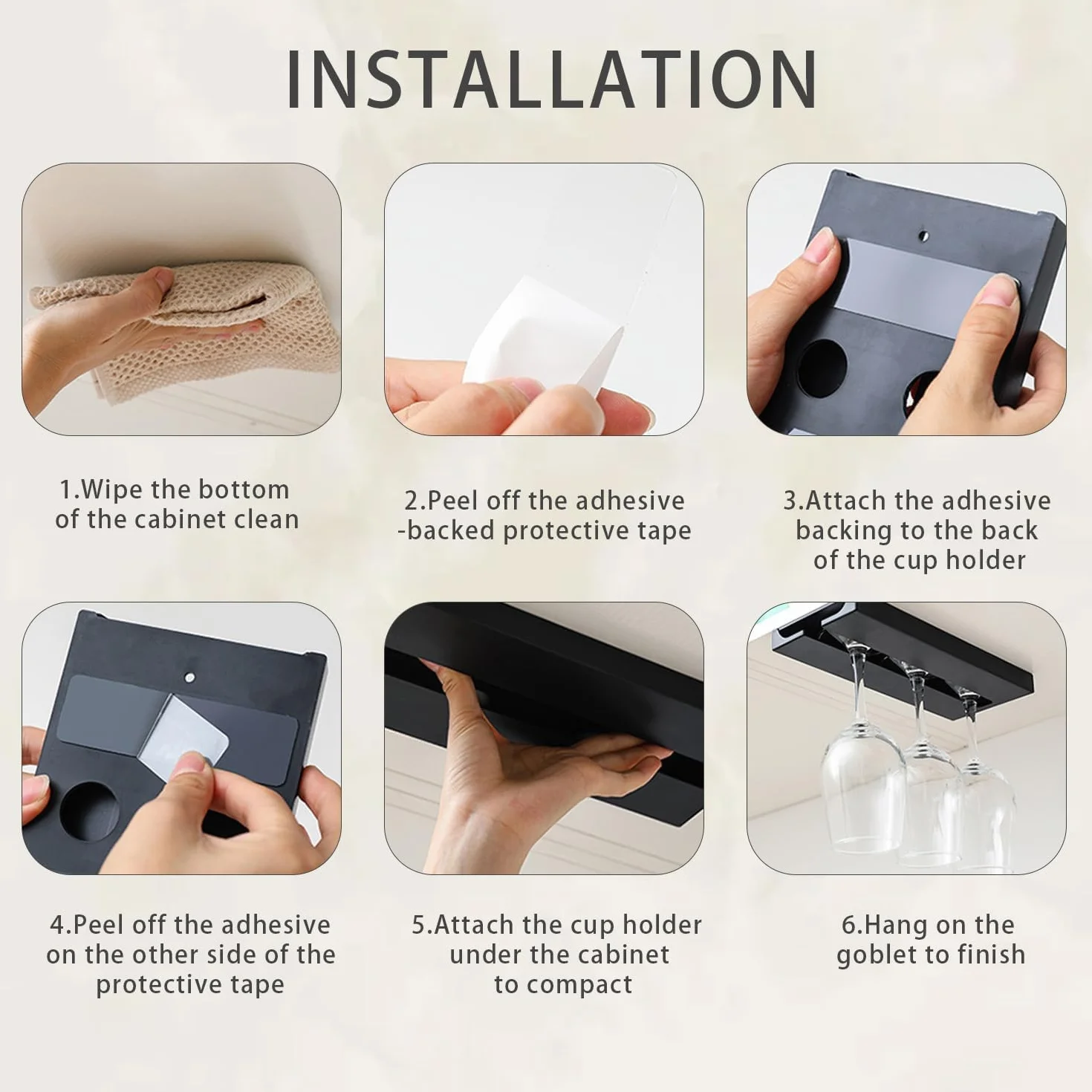 INSTALLATION

1.Wipe the bottom of the cabinet clean

2.Peel off the adhesive -backed protective tape

3.Attach the adhesive backing to the back of the cup holder

4.Peel off the adhesive on the other side of the protective tape

5.Attach the cup holder under the cabinet to compact

6.Hang on the goblet to finish