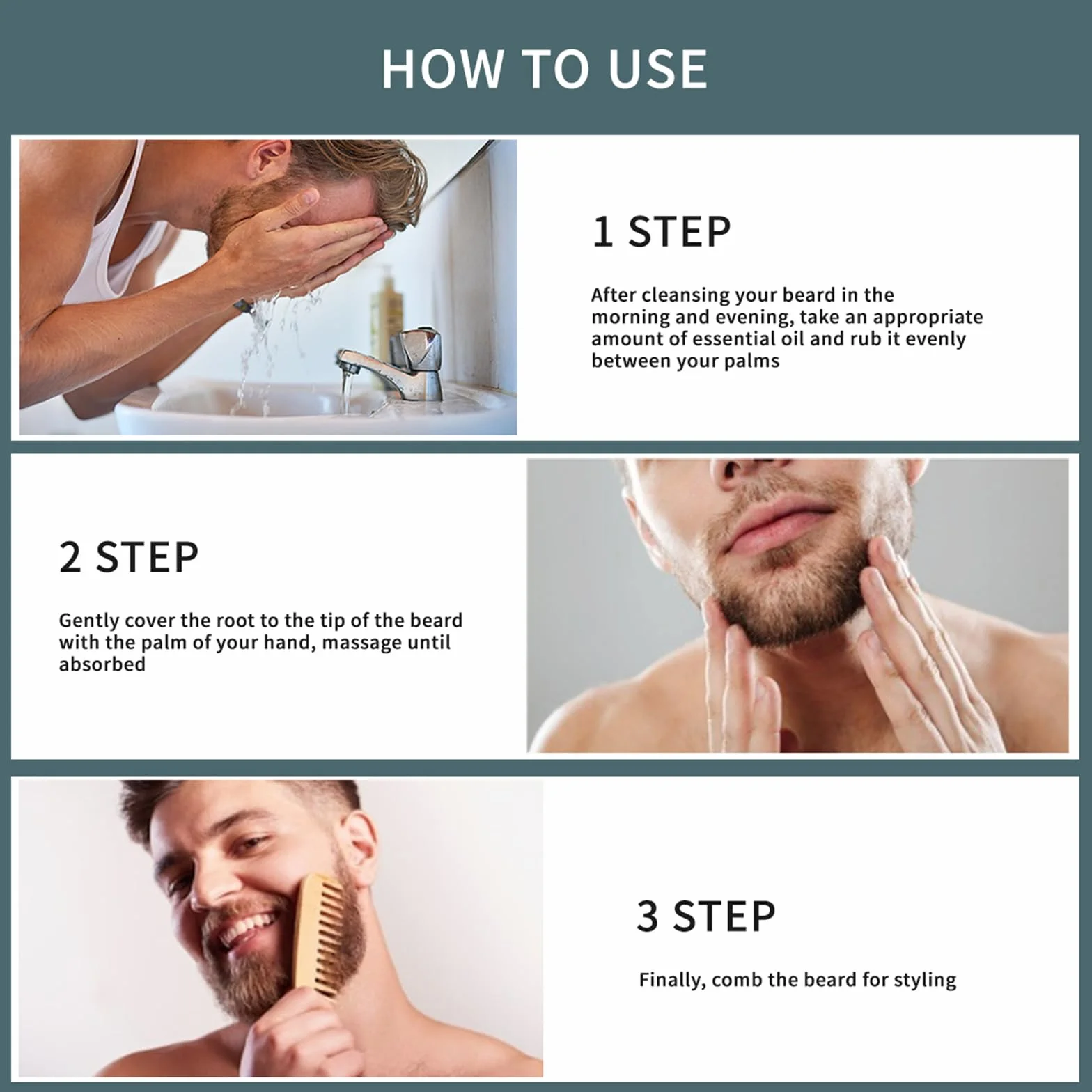 HOW TO USE

1 STEP

After cleansing your beard in the morning and evening, take an appropriate amount of essential oil and rub it evenly between your palms

2 STEP

Gently cover the root to the tip of the beard with the palm of your hand, massage until absorbed

3 STEP

Finally, comb the beard for styling