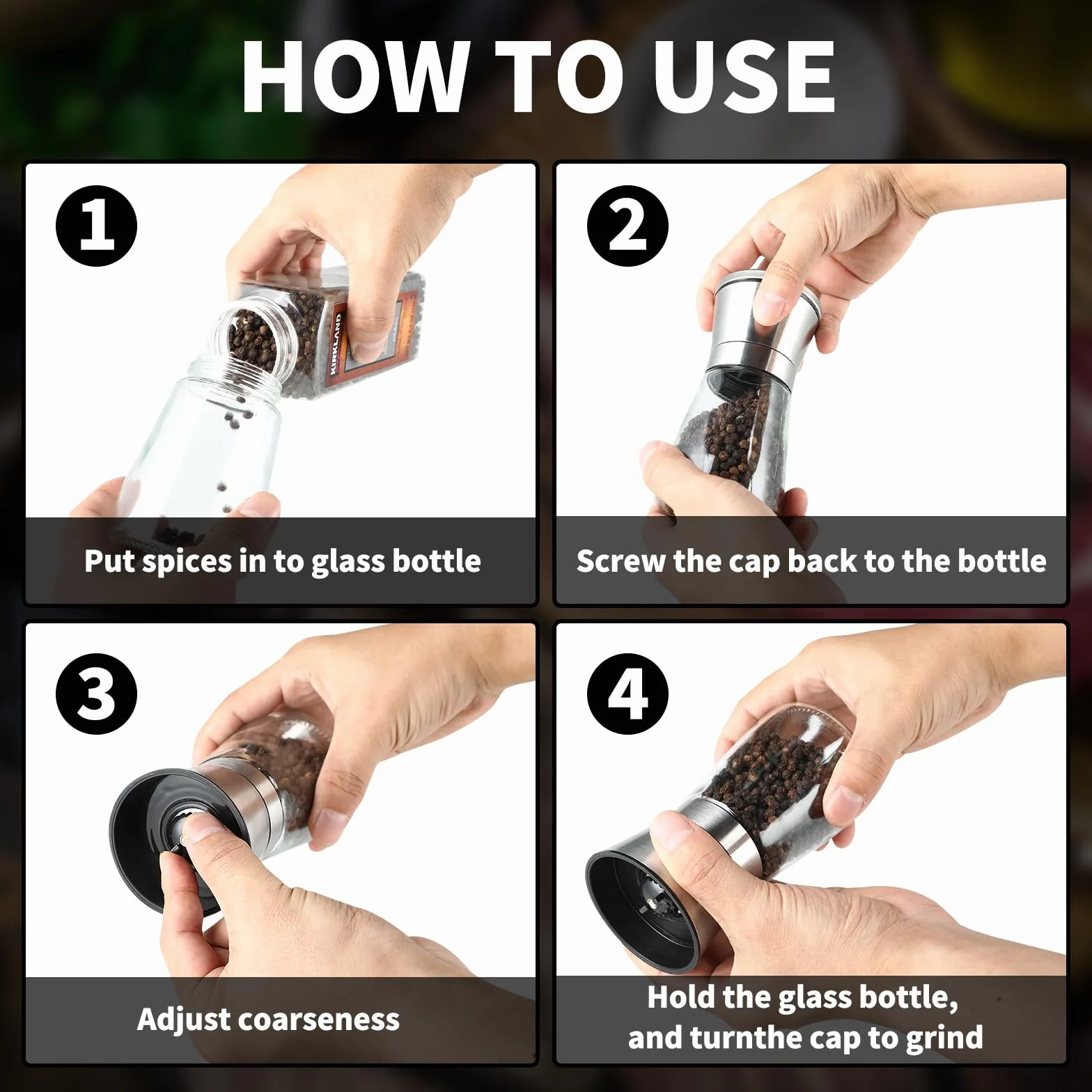 HOW TO USE

1

KIRKLAND

Put spices in to glass bottle

2

Screw the cap back to the bottle

3

Adjust coarseness

4

Hold the glass bottle, and turnthe cap to grind