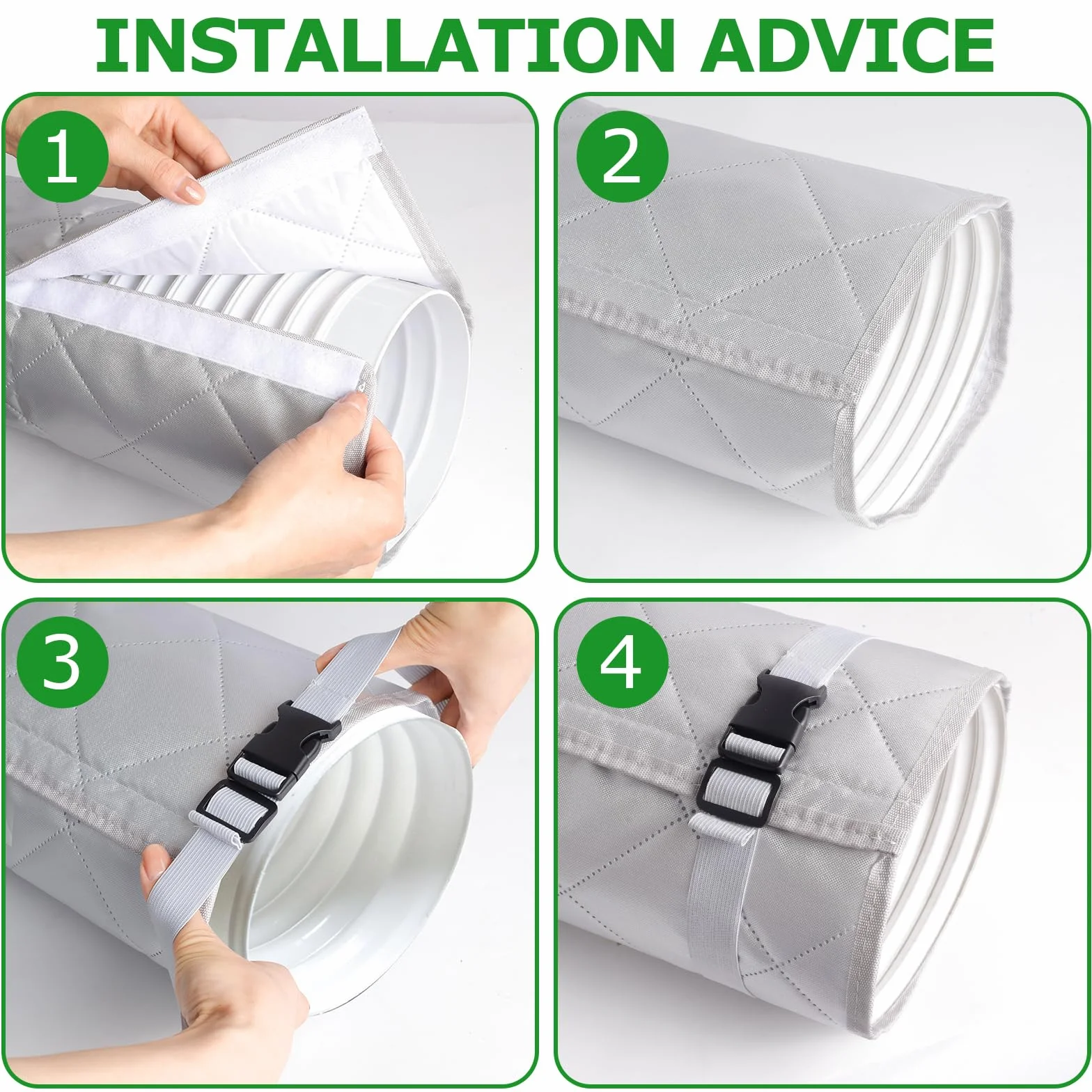 INSTALLATION ADVICE

1

2

3

4