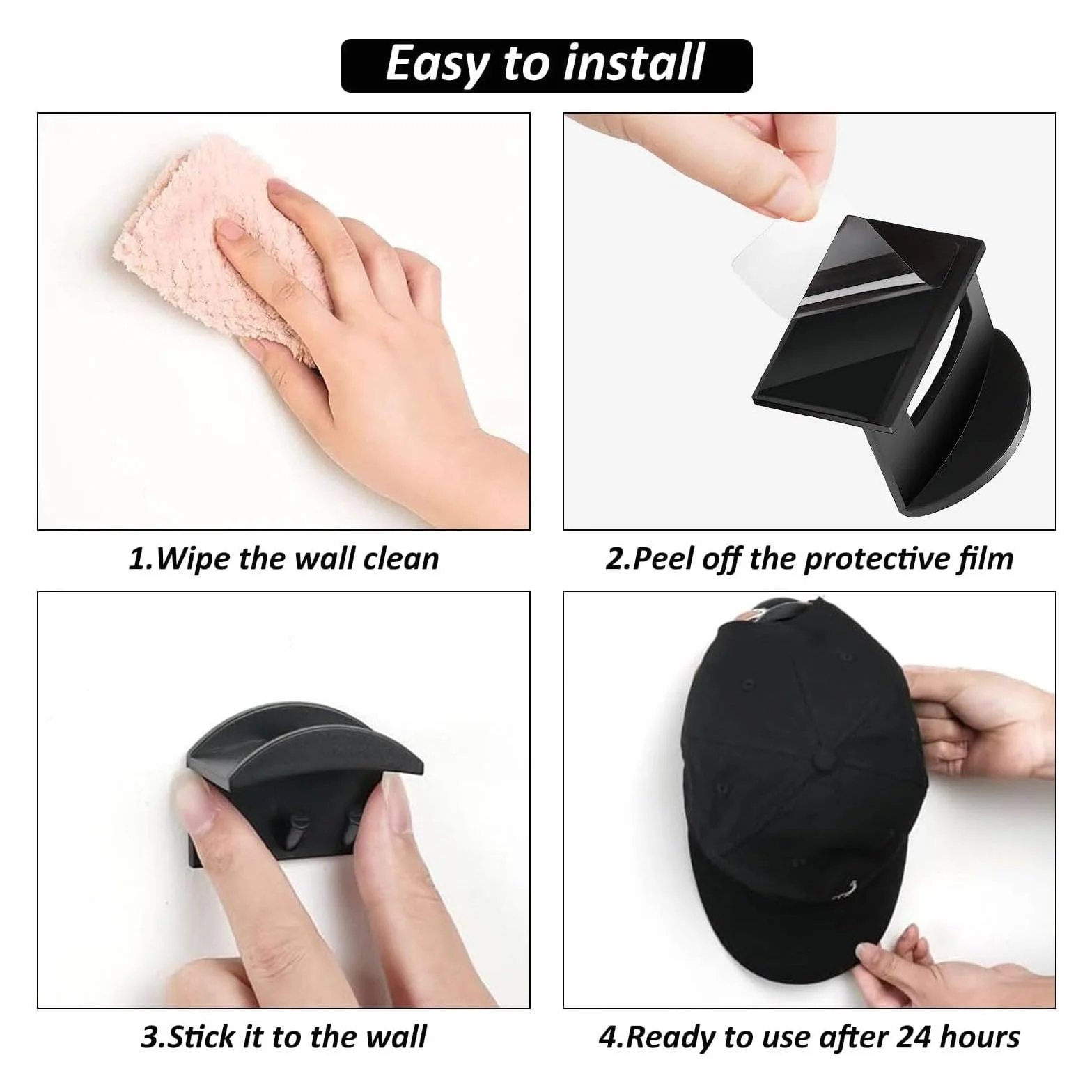 Easy to install

1.Wipe the wall clean

2.Peel off the protective film

3.Stick it to the wall

4.Ready to use after 24 hours