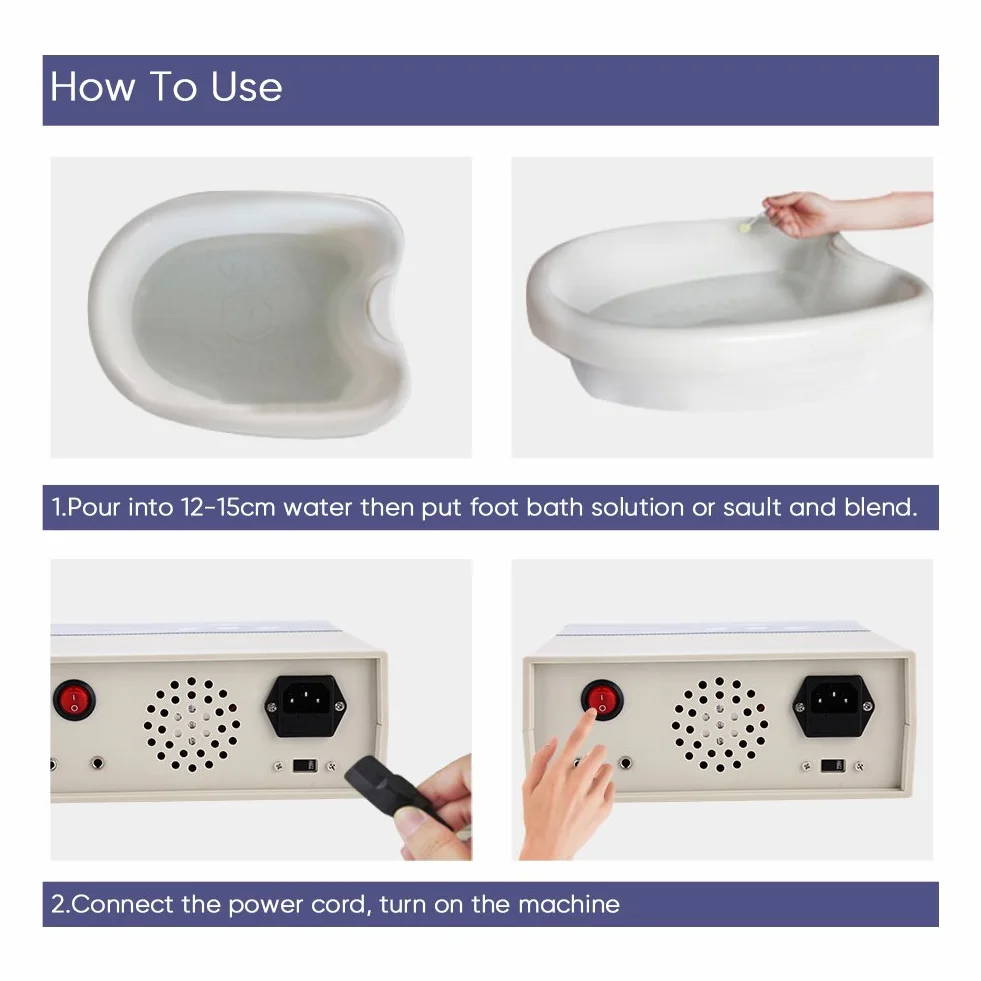 How To Use

1.Pour into 12-15cm water then put foot bath solution or sault and blend.

2.Connect the power cord, turn on the machine