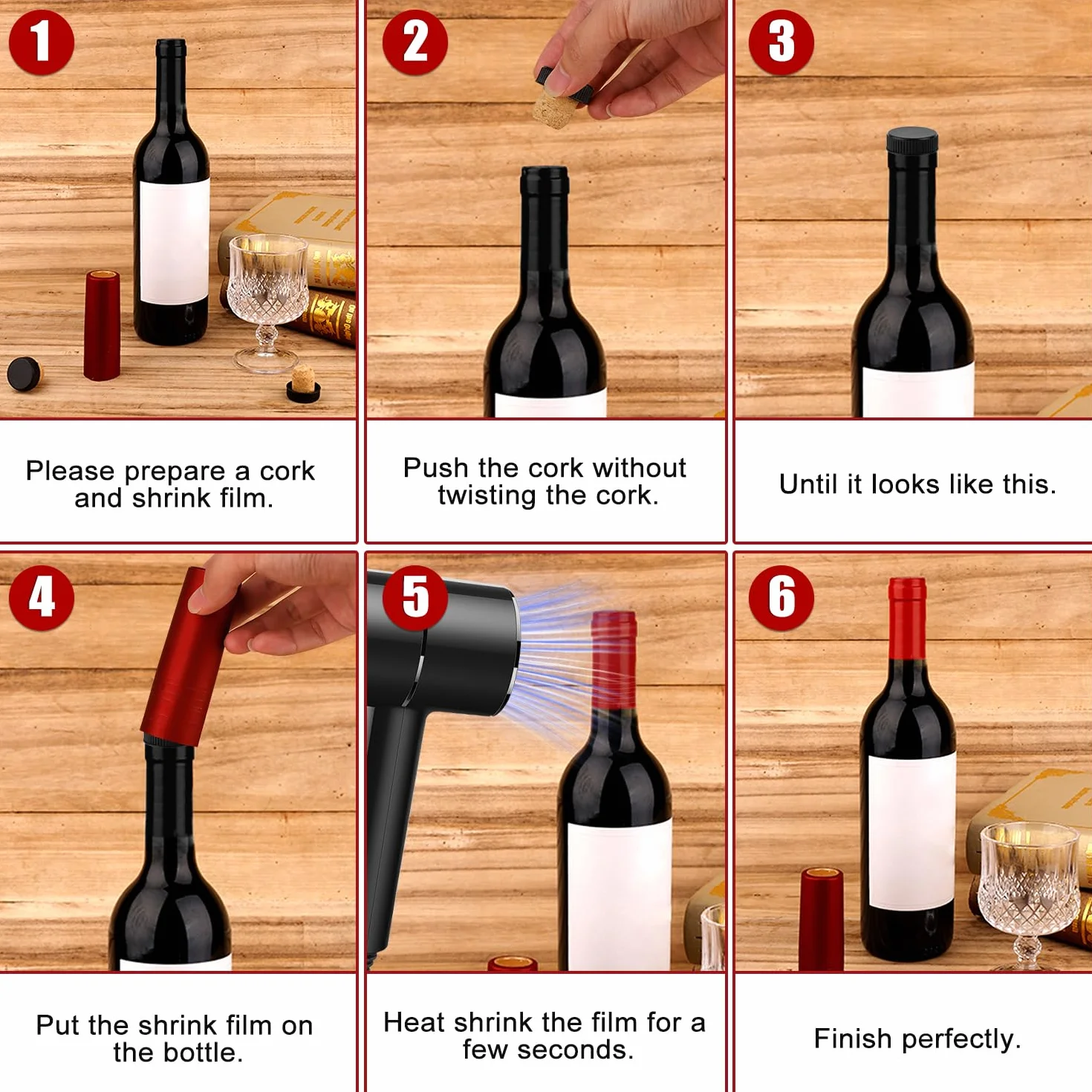 1

Please prepare a cork and shrink film.

2

Push the cork without twisting the cork.

3

Until it looks like this.

4

Put the shrink film on the bottle.

5

Heat shrink the film for a few seconds.

6

Finish perfectly.