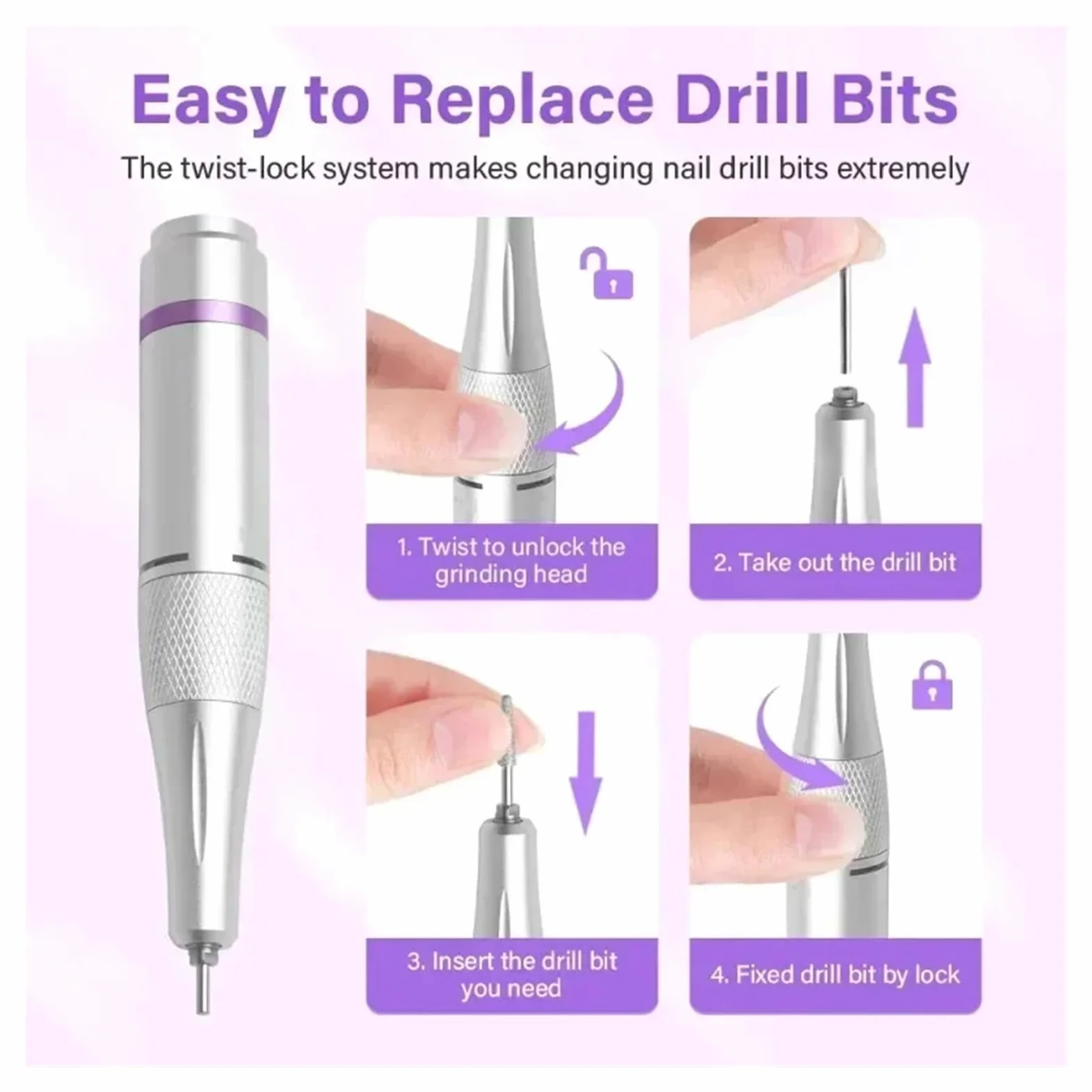 Easy to Replace Drill Bits

The twist-lock system makes changing nail drill bits extremely

1. Twist to unlock the grinding head

2. Take out the drill bit

3. Insert the drill bit you need

4. Fixed drill bit by lock