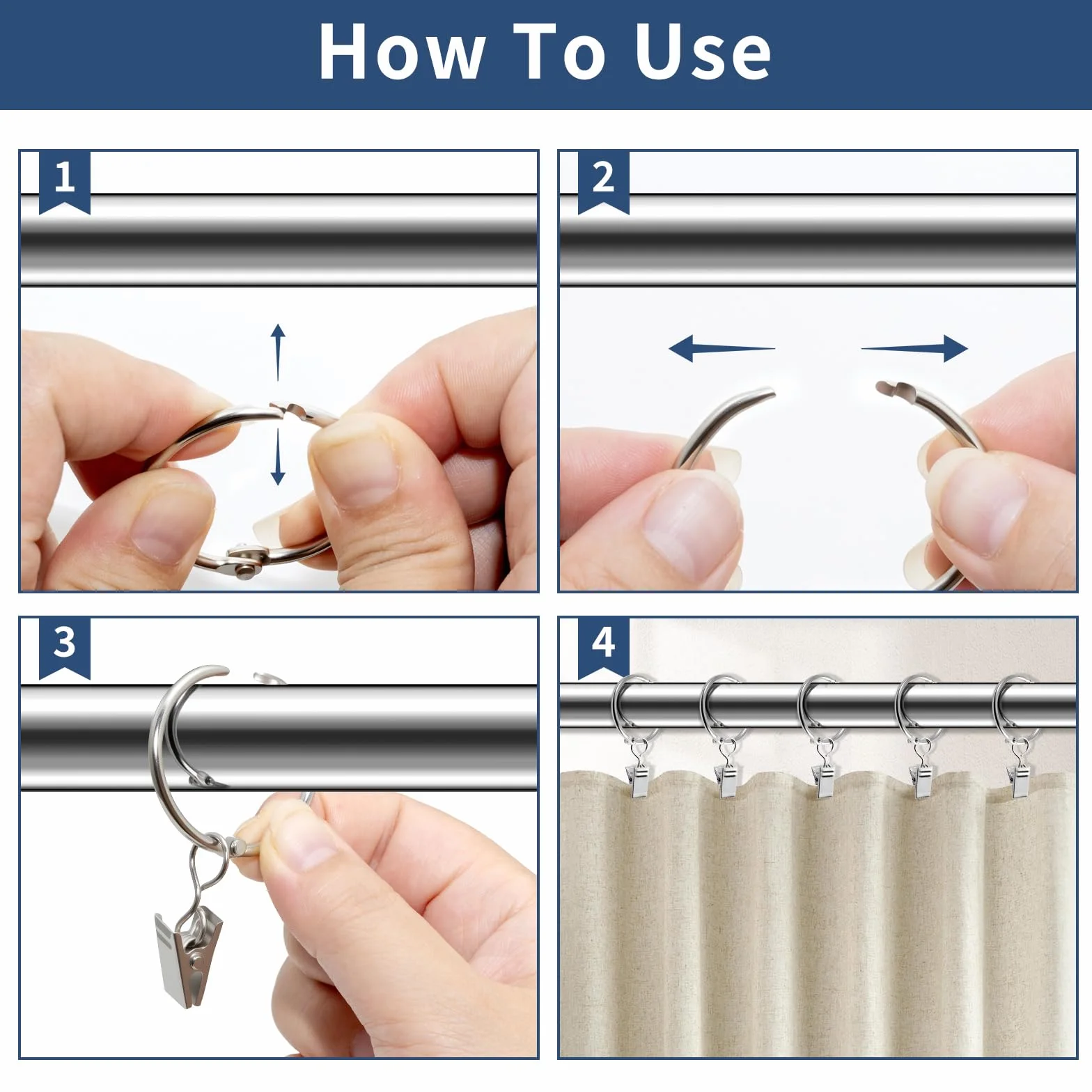 How To Use

1

2

3

4