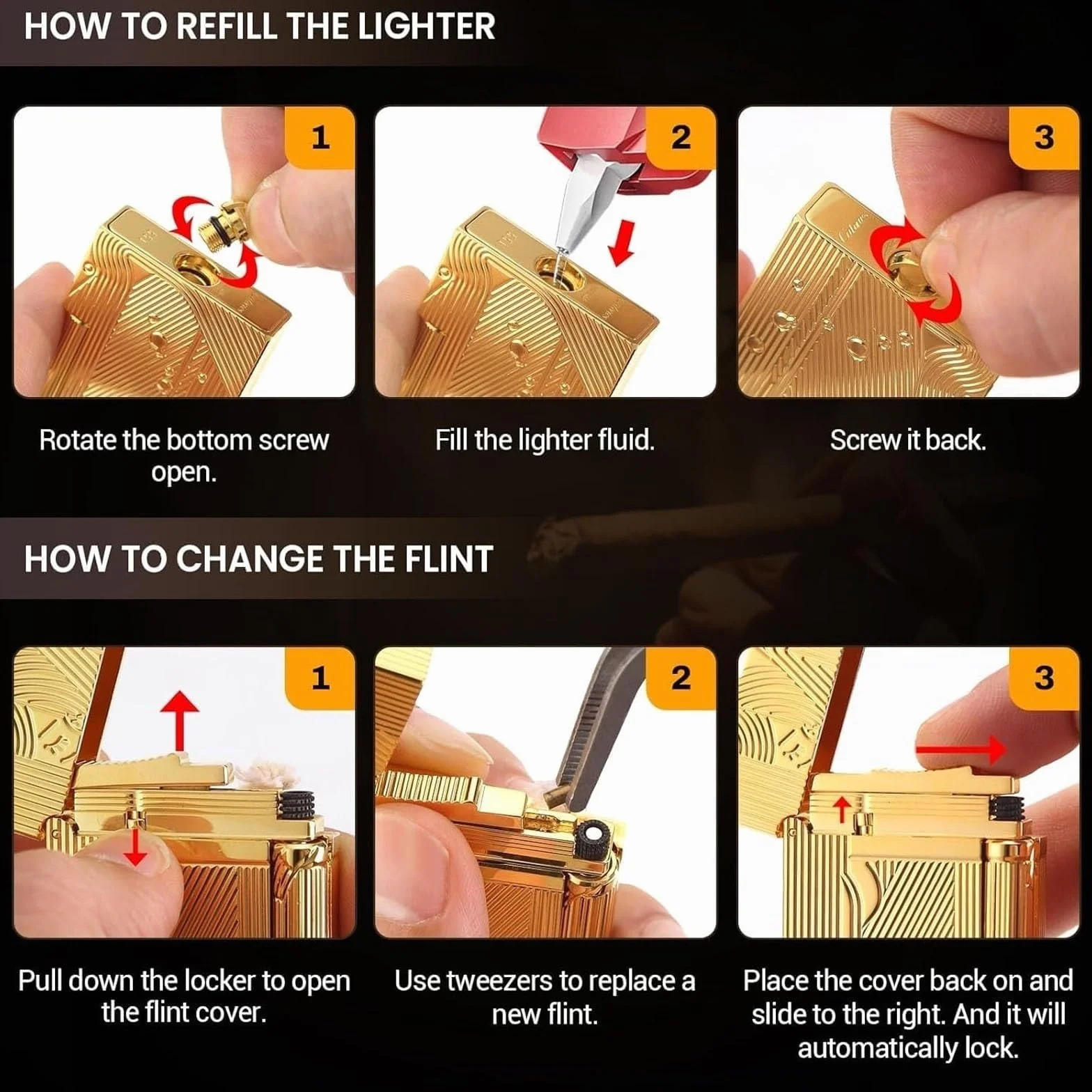 HOW TO REFILL THE LIGHTER

1

Rotate the bottom screw open.

2

Fill the lighter fluid.

3

Screw it back.

HOW TO CHANGE THE FLINT

1

Pull down the locker to open the flint cover.

2

Use tweezers to replace a new flint.

3

Place the cover back on and slide to the right. And it will automatically lock.