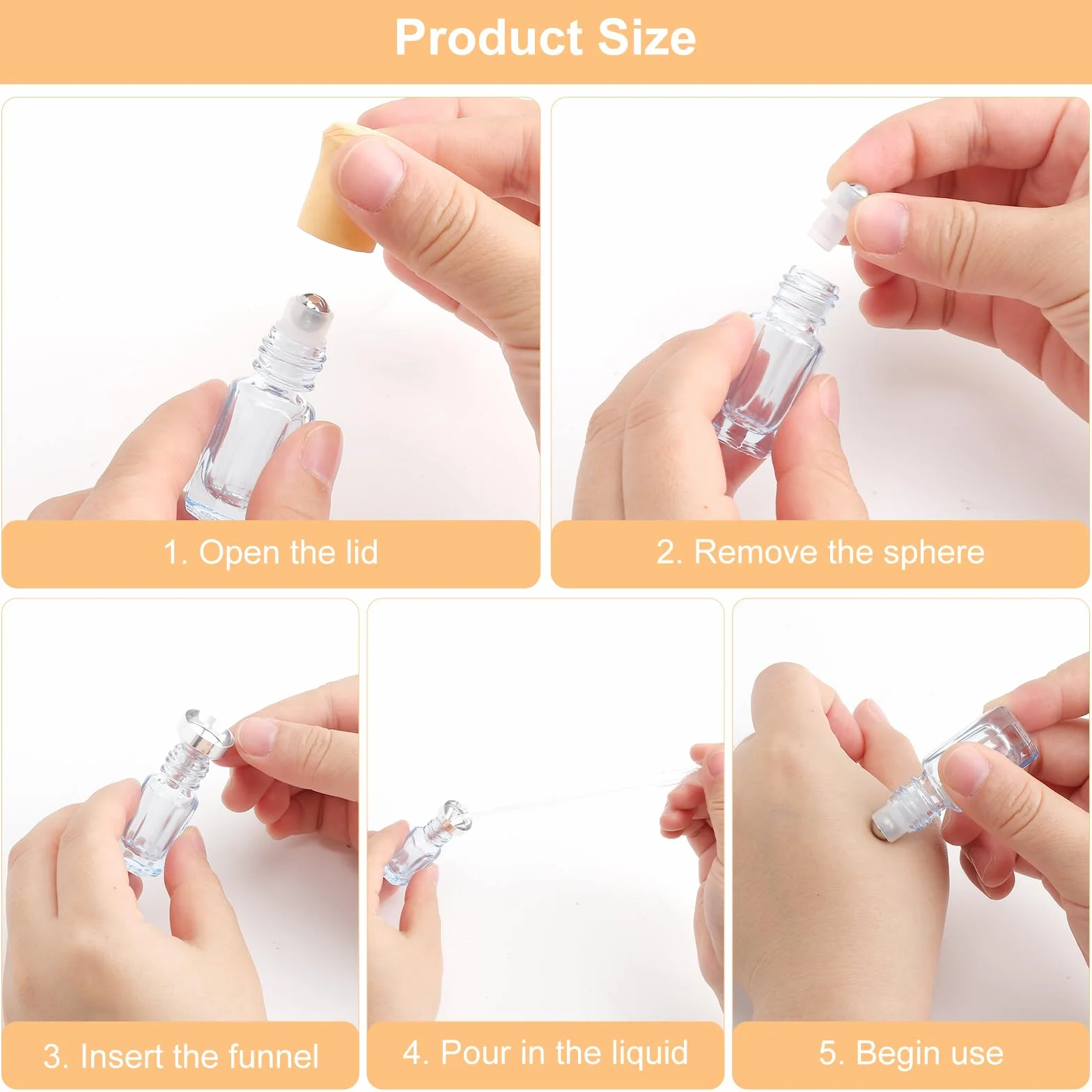 Product Size

1. Open the lid

2. Remove the sphere

3. Insert the funnel

4. Pour in the liquid

5. Begin use