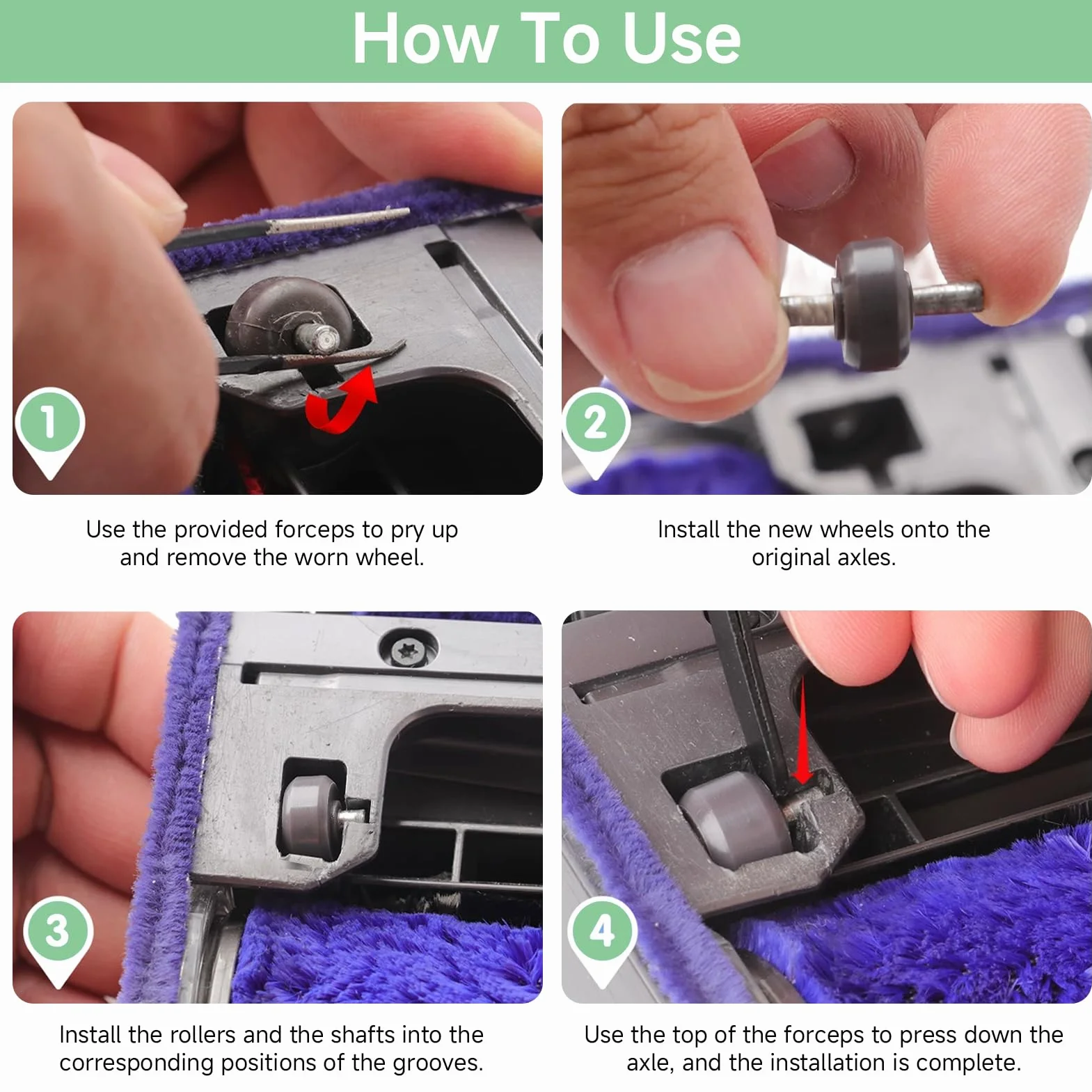 How To Use

1

Use the provided forceps to pry up and remove the worn wheel.

2

Install the new wheels onto the original axles.

3

Install the rollers and the shafts into the corresponding positions of the grooves.

4

Use the top of the forceps to press down the axle, and the installation is complete.